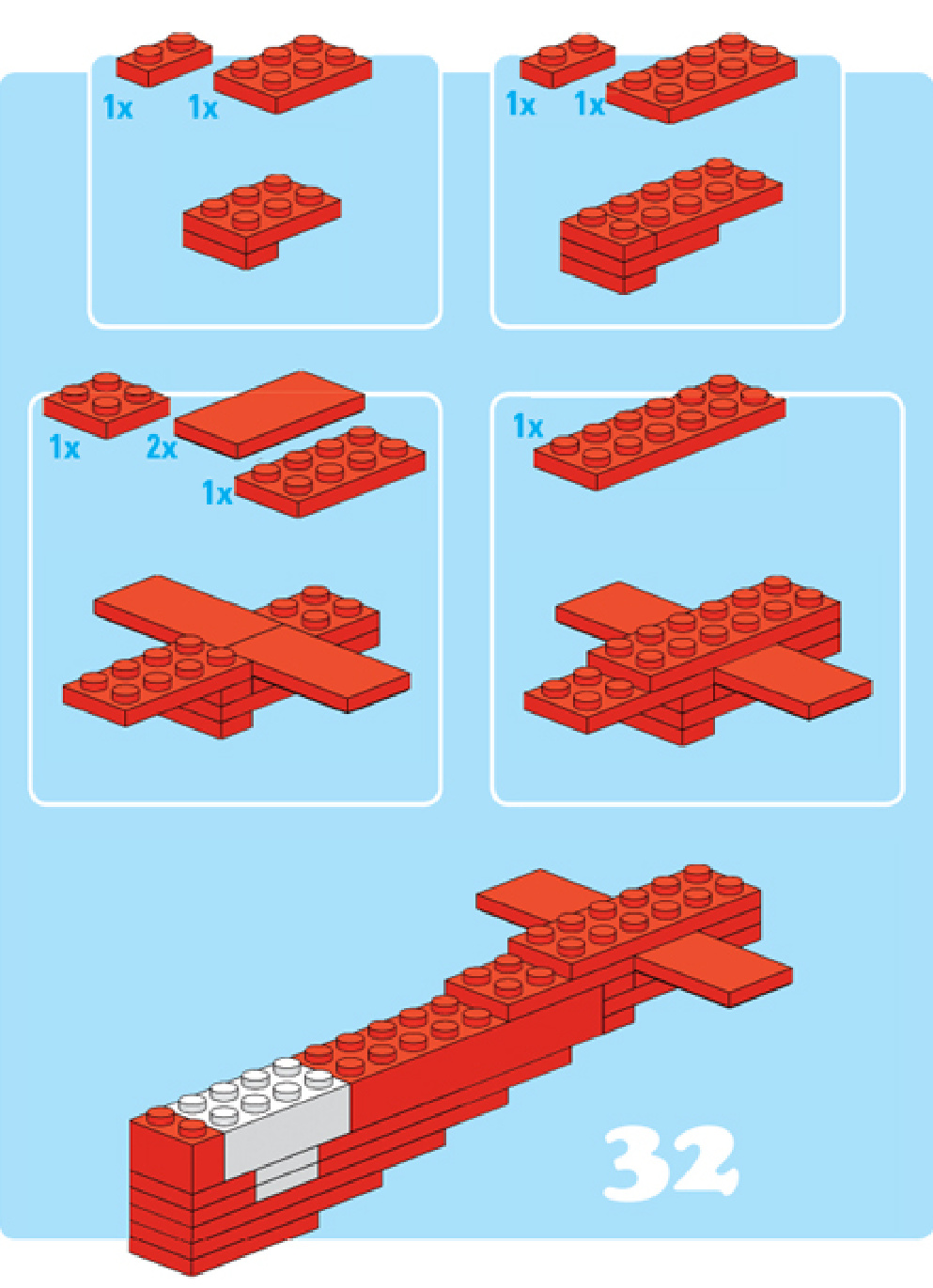 1x 1x

1x 1x

1x 2x 1x

1x

32