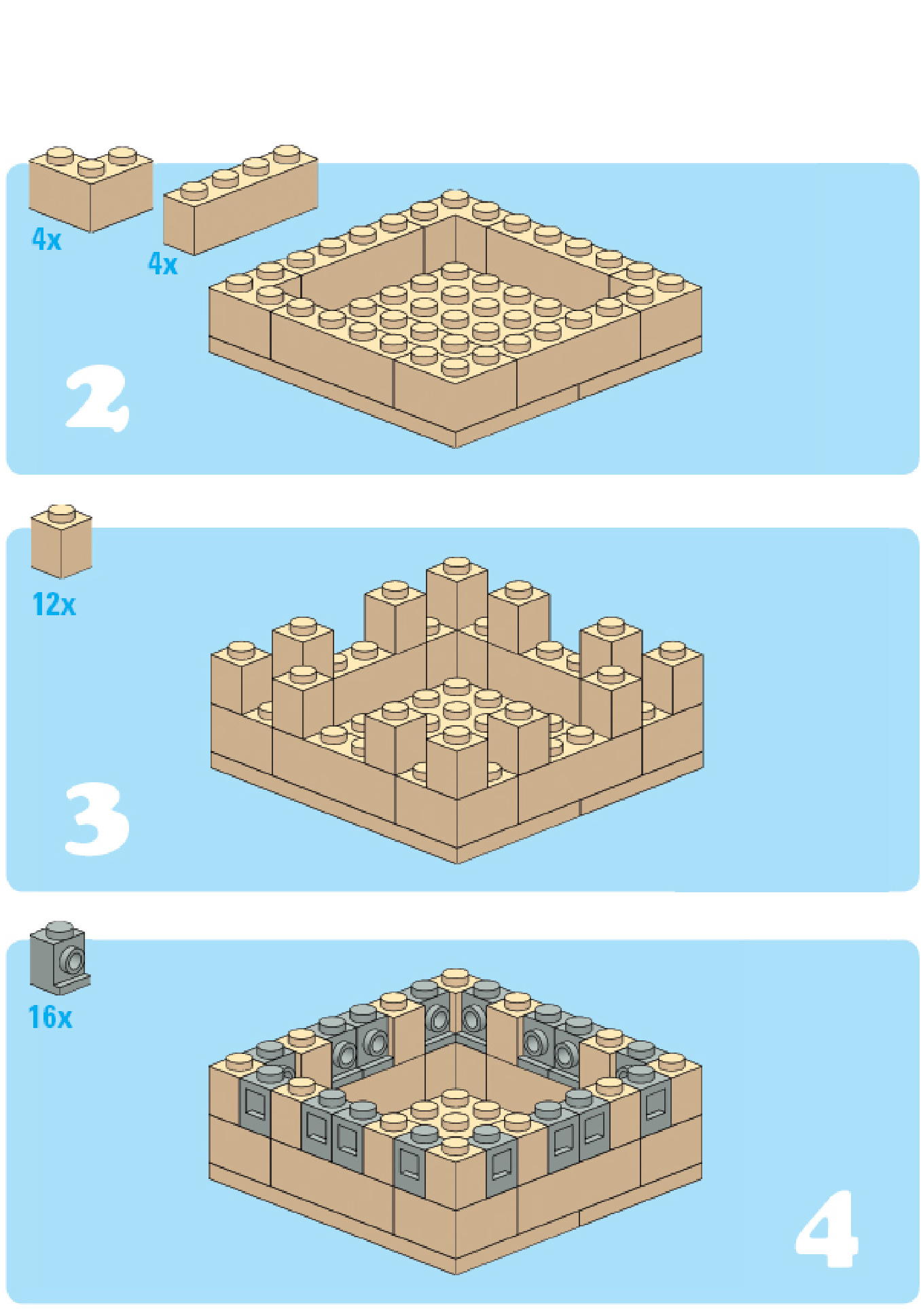 4x

4x

2

12x

3

16x

4