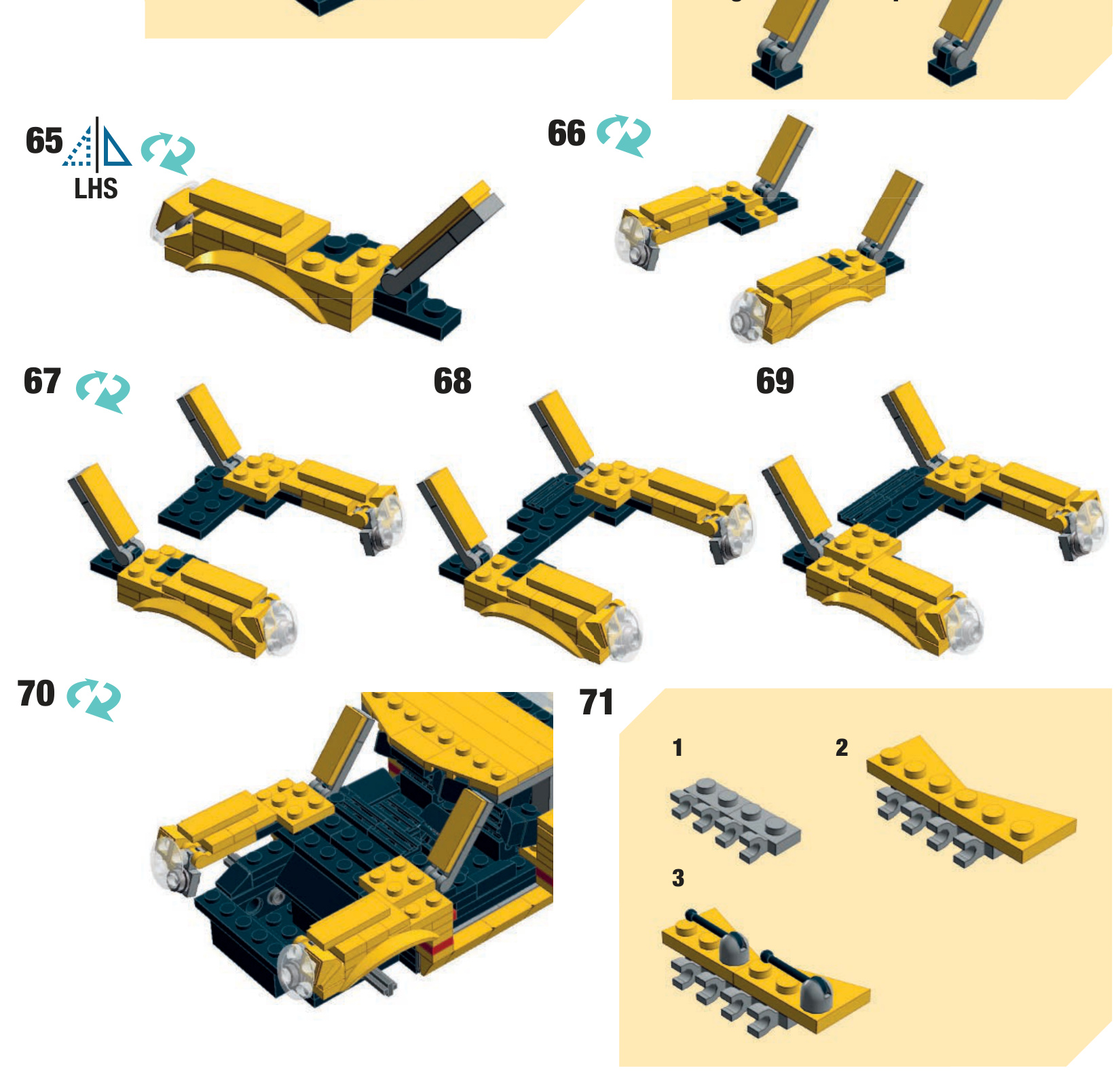 65

LHS

66

67

68

69

70

71

1

2

3