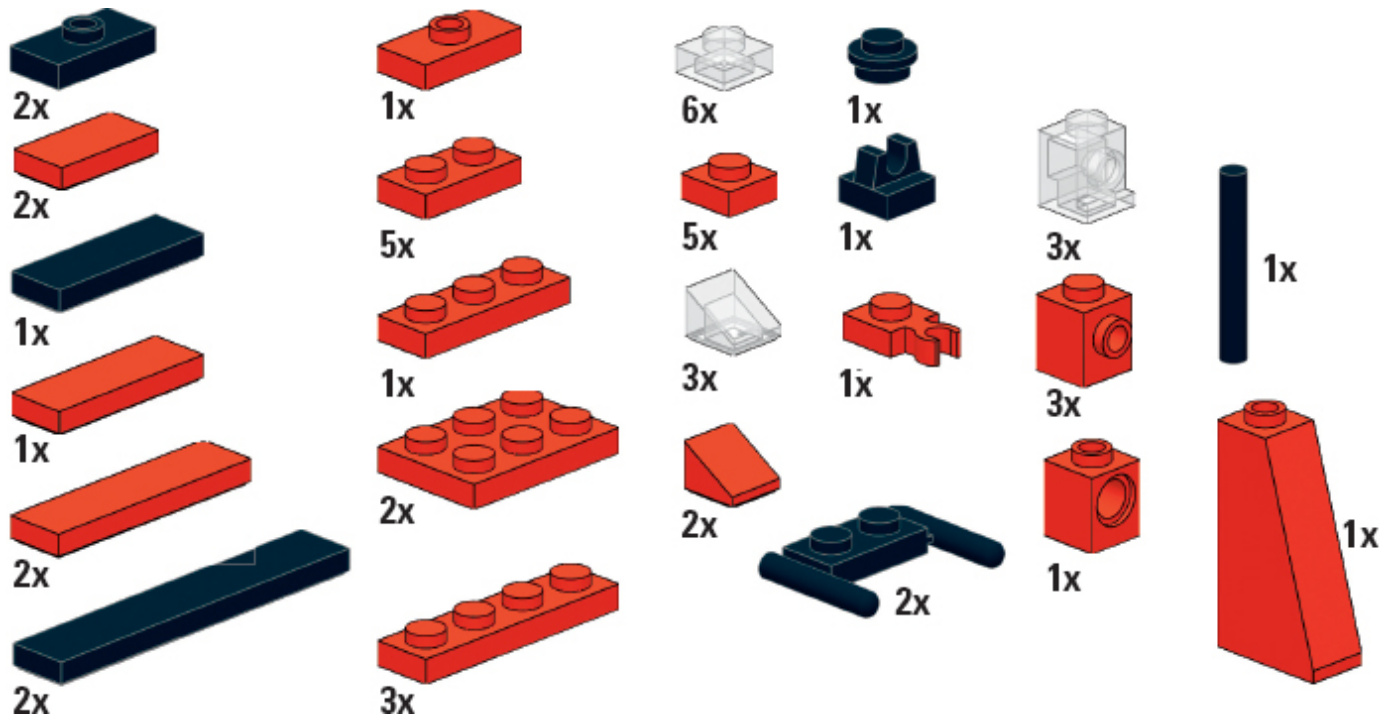 2x
2x
1x
1x
2x
2x

1x
5x
1x
2x
3x

6x
5x
3x
2x

1x
1x
1x
2x

3x
3x
1x

1x
1x