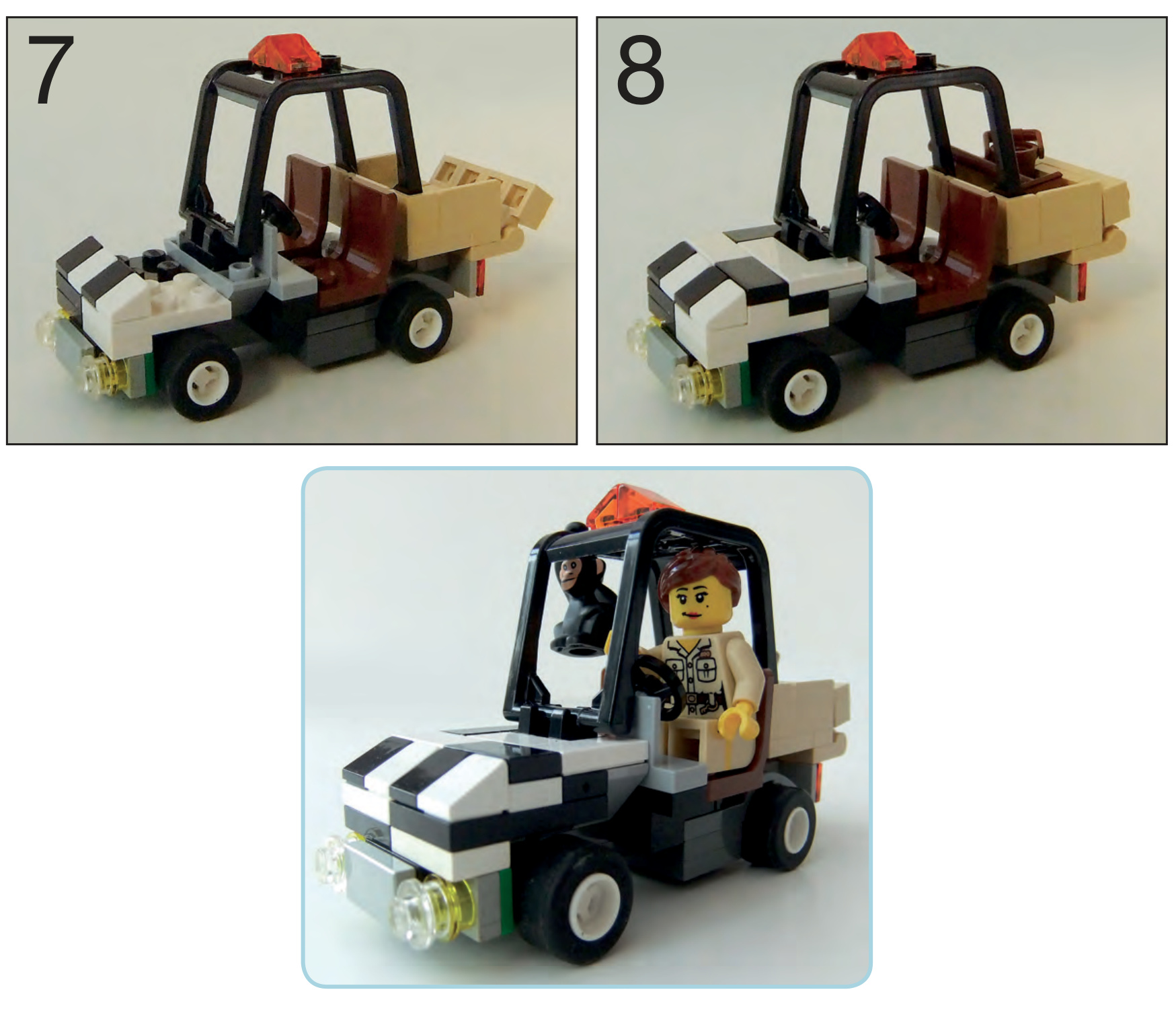 7

8