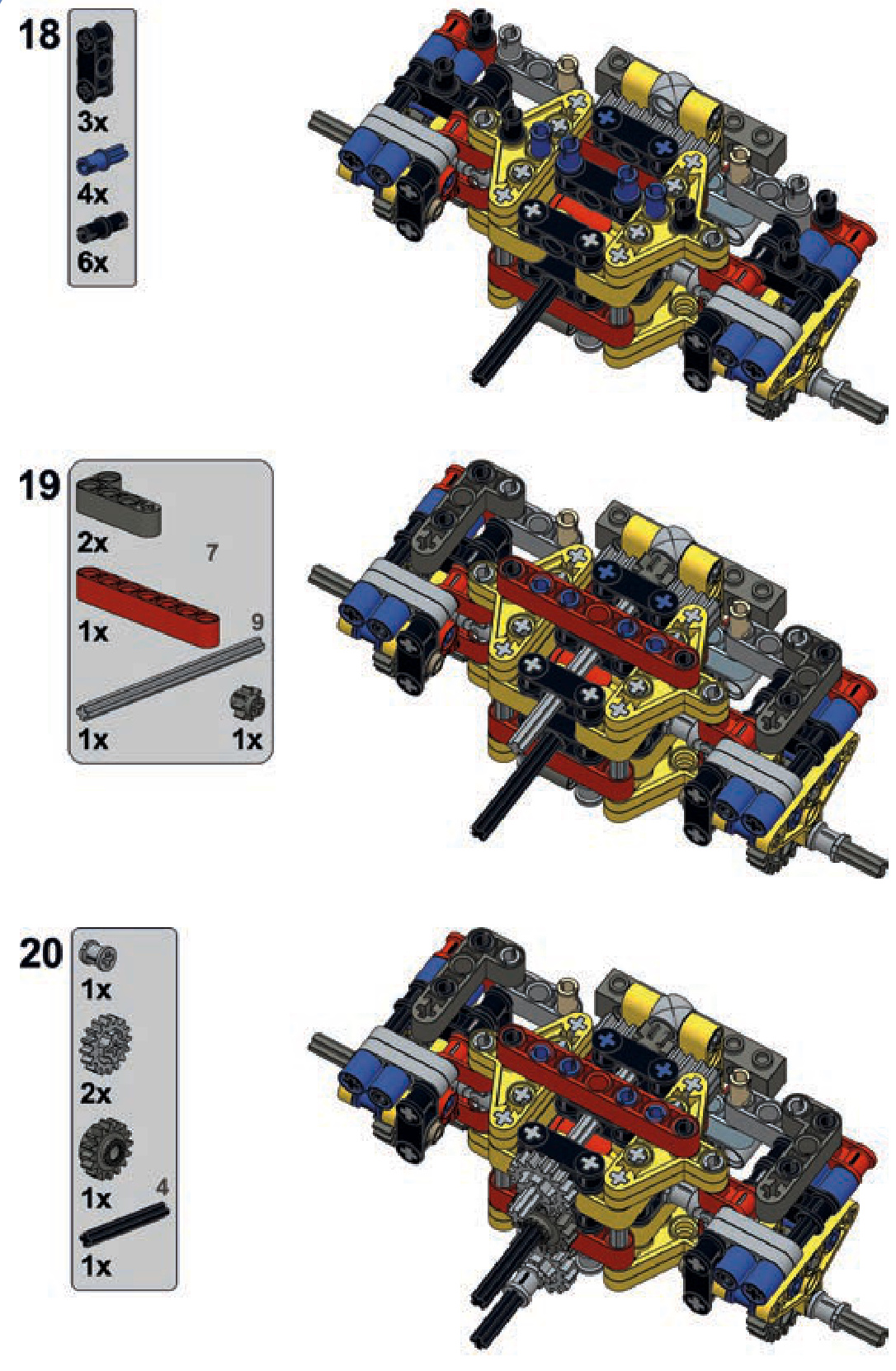 18
3x
4x
6x

19
2x
7
1x
9
1x
1x

20
1x
2x
1x
4
1x