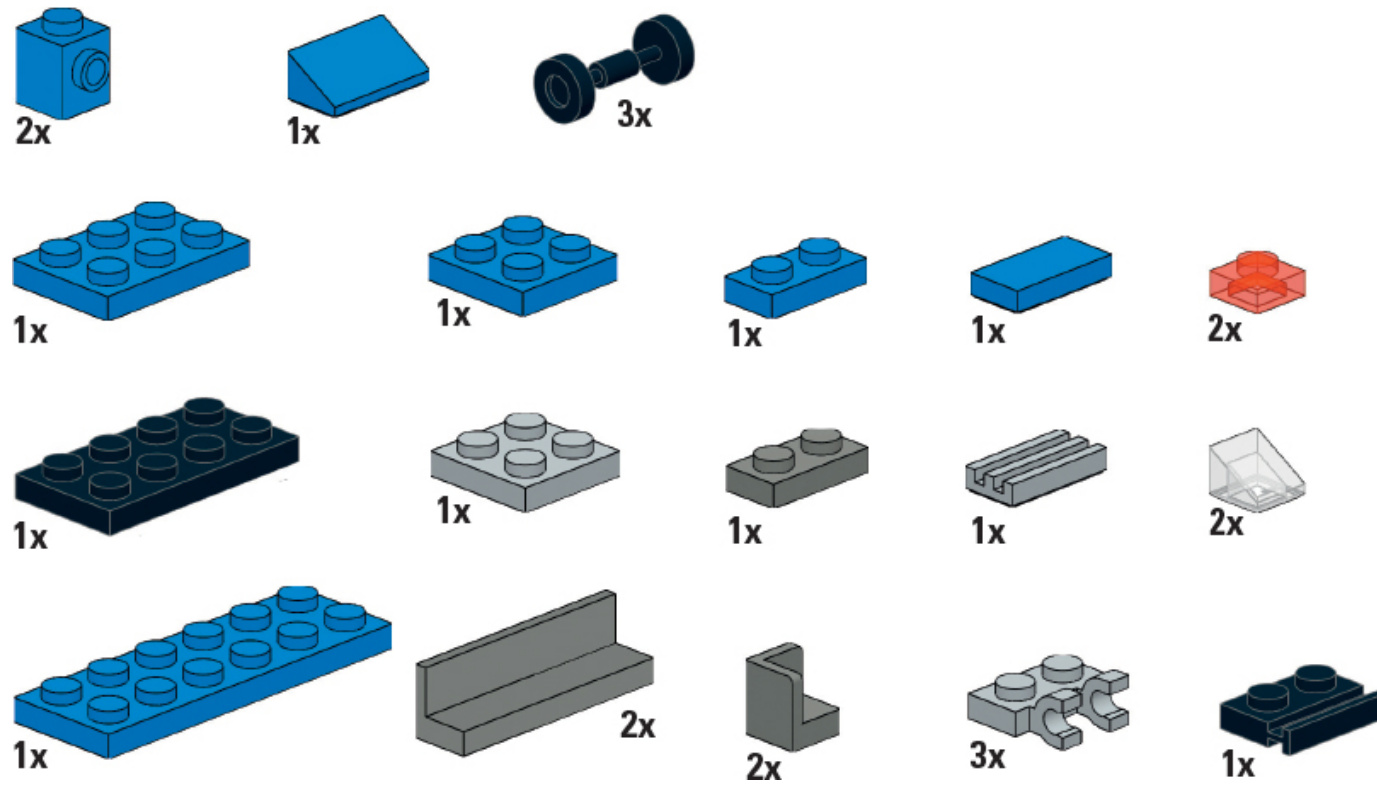 2x
1x
3x

1x
1x
1x
1x
2x

1x
1x
1x
1x
2x

1x
2x
2x
3x
1x