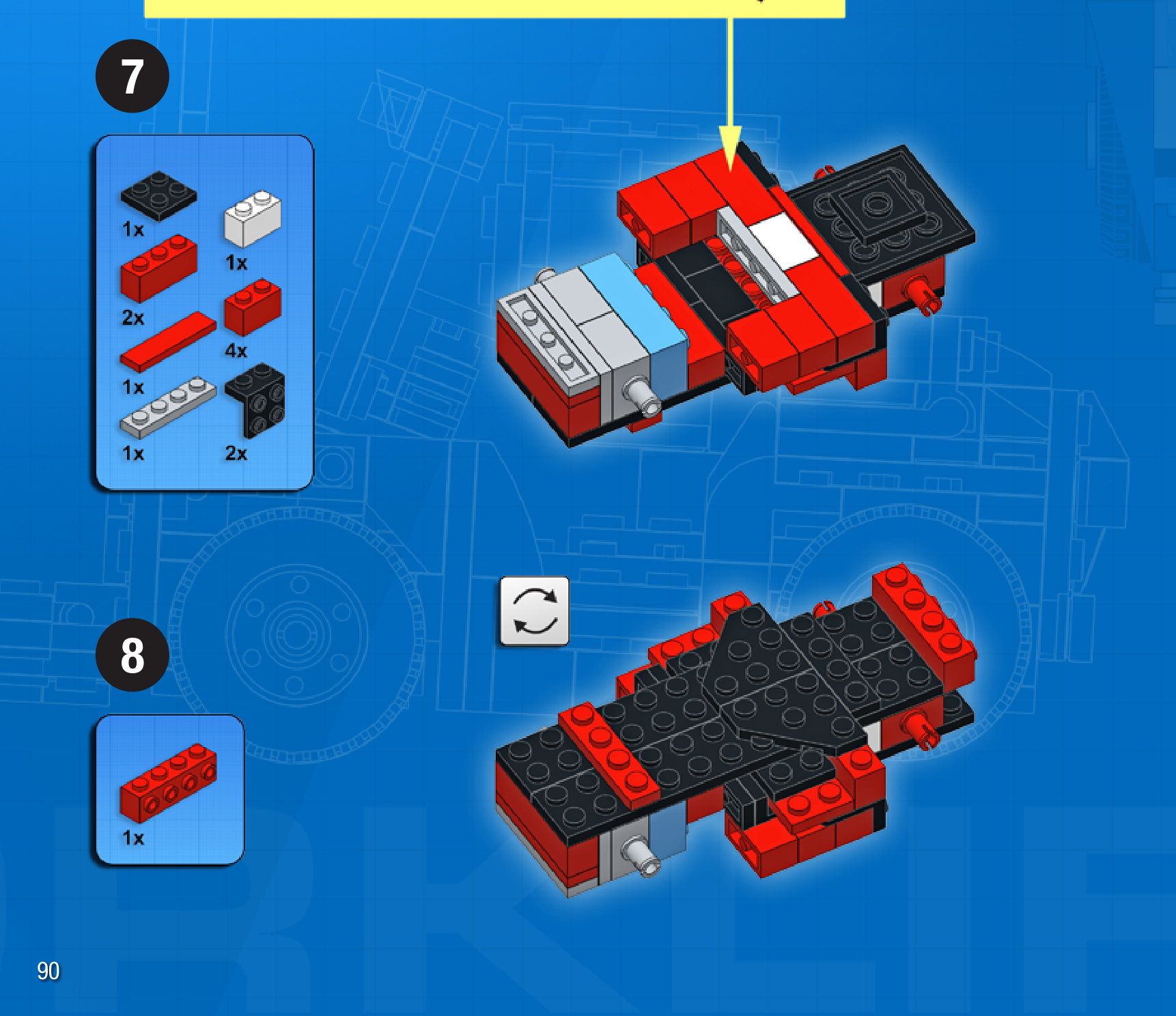 7

1x
1x
2x
4x
1x
1x
2x

8

1x

90