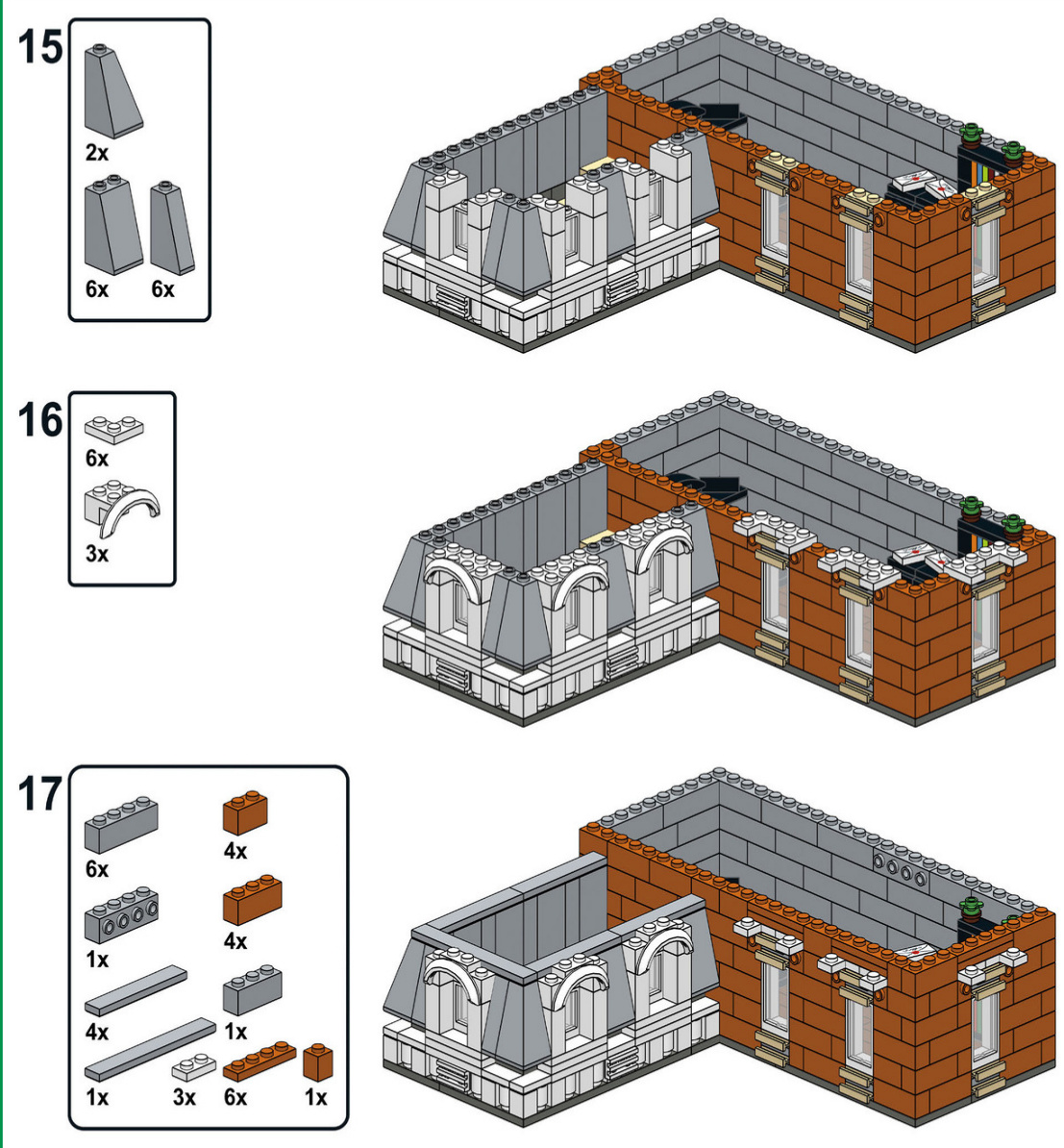 15

2x

6x 6x

16

6x

3x

17

6x

4x

1x

4x

4x

1x

1x 3x 6x 1x