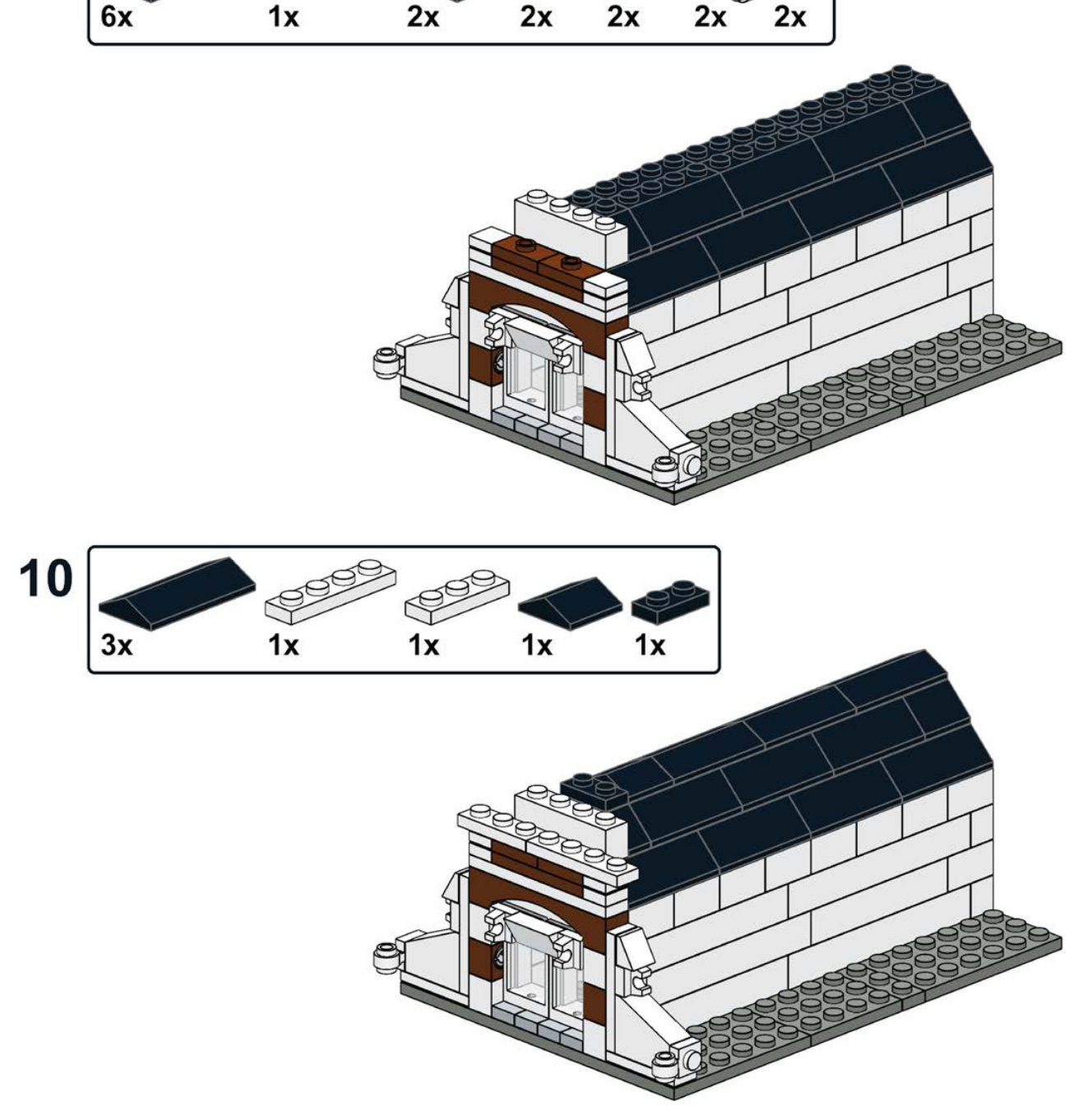 6x 1x 2x 2x 2x 2x 2x

10

3x 1x 1x 1x 1x