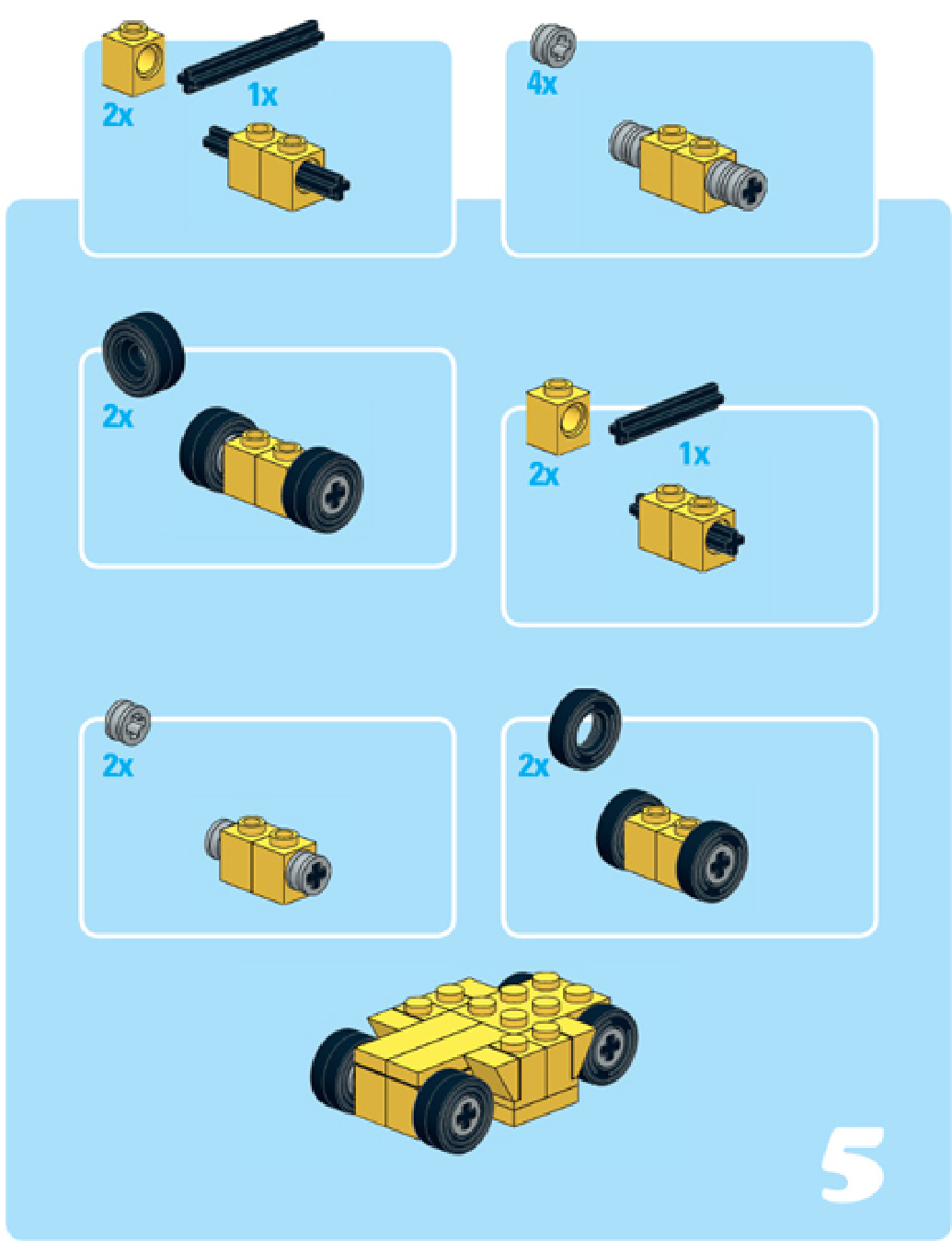 2x
1x

4x

2x

2x
1x

2x

2x

5