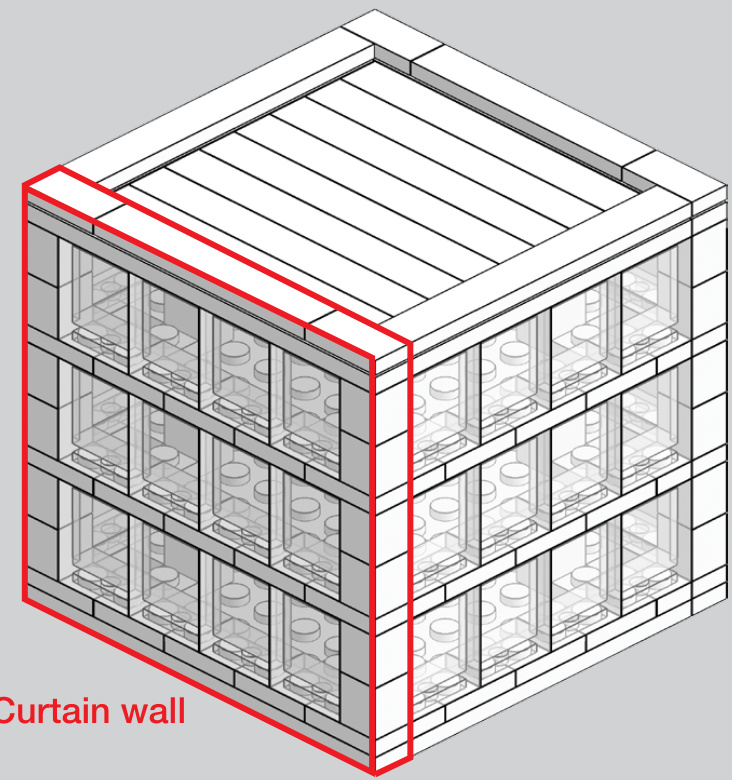 Curtain wall