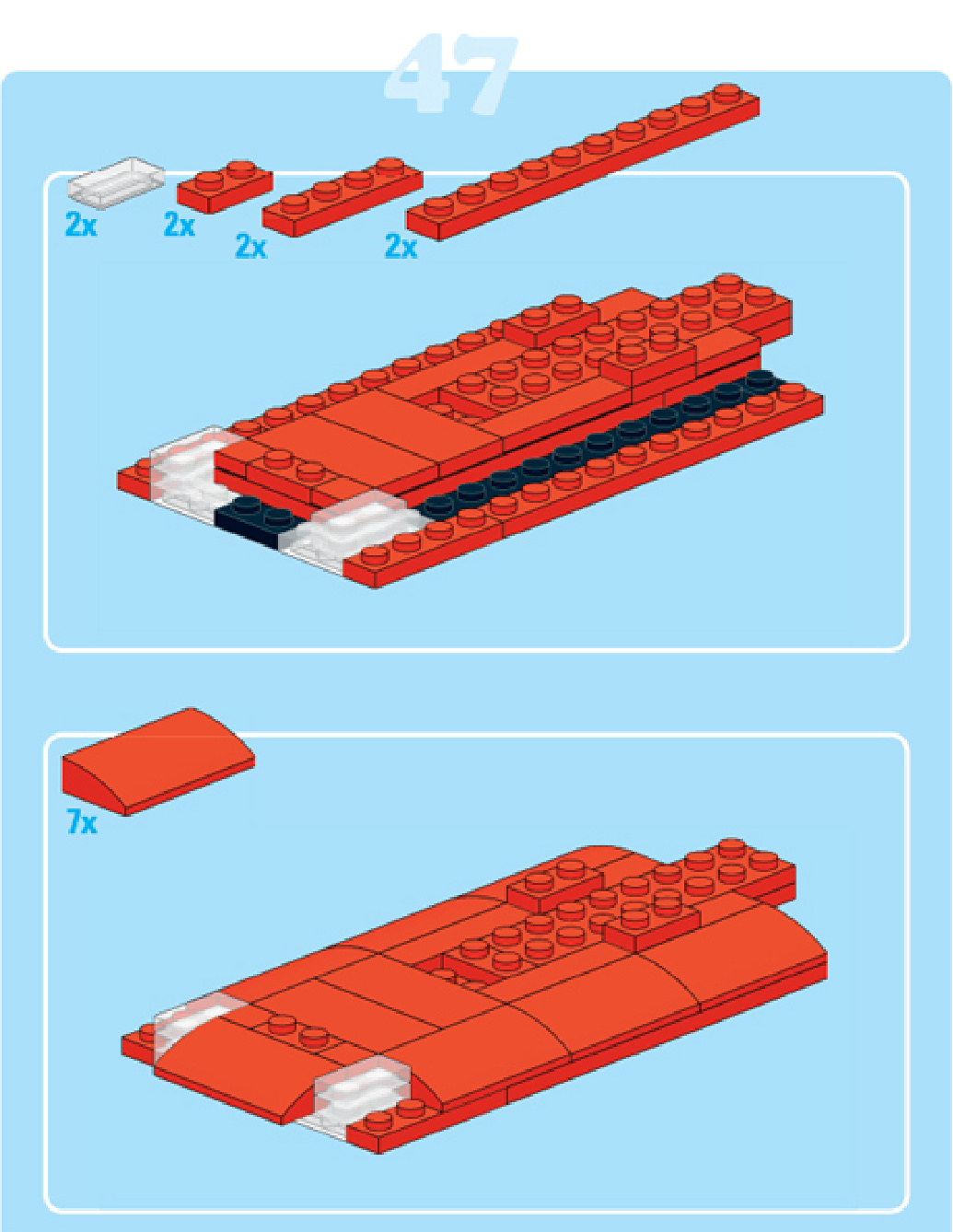 47

2x 2x 2x 2x

7x