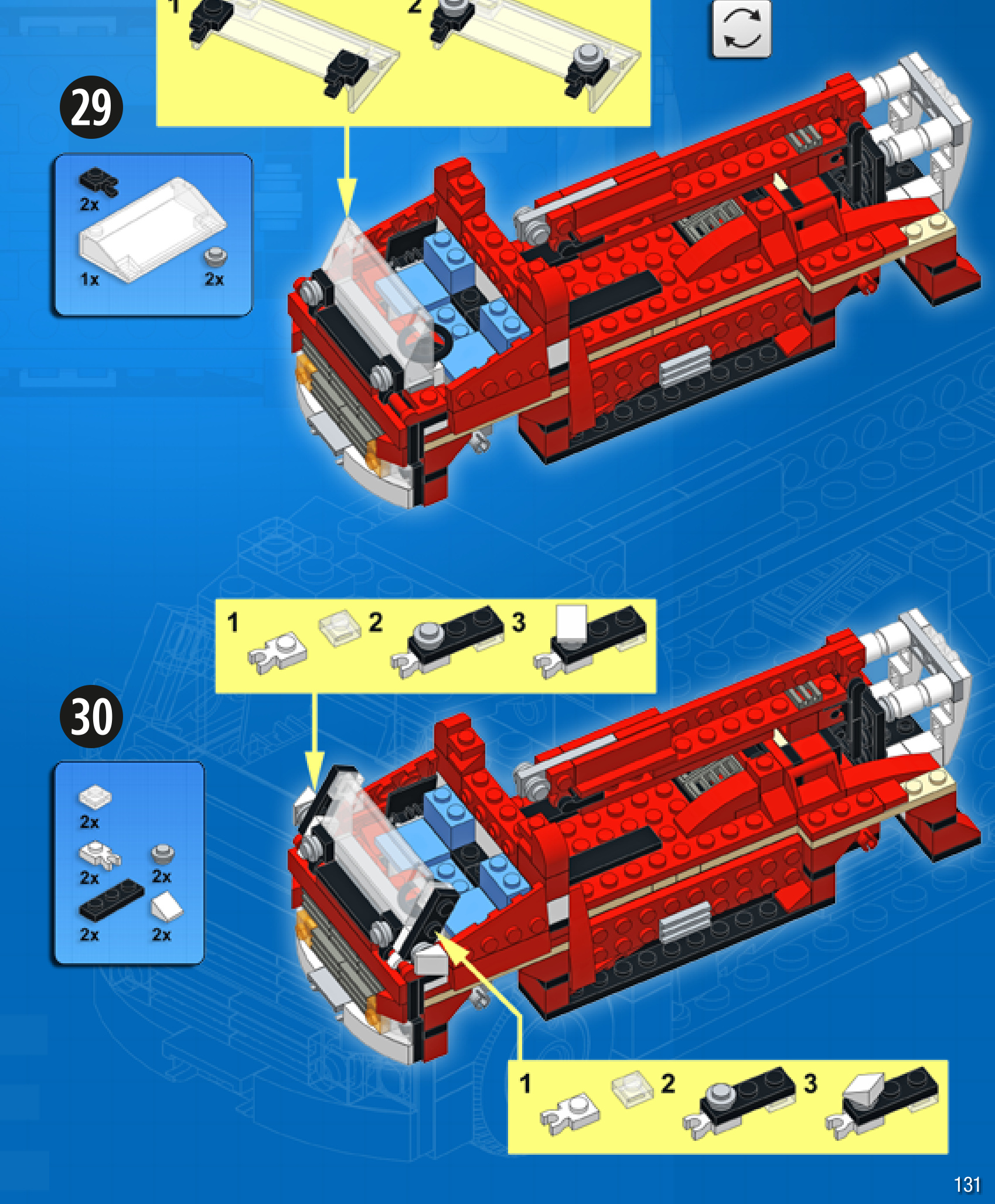 1 2

29

2x
1x 2x

1 2 3

30

2x
2x 2x
2x 2x

1 2 3

131