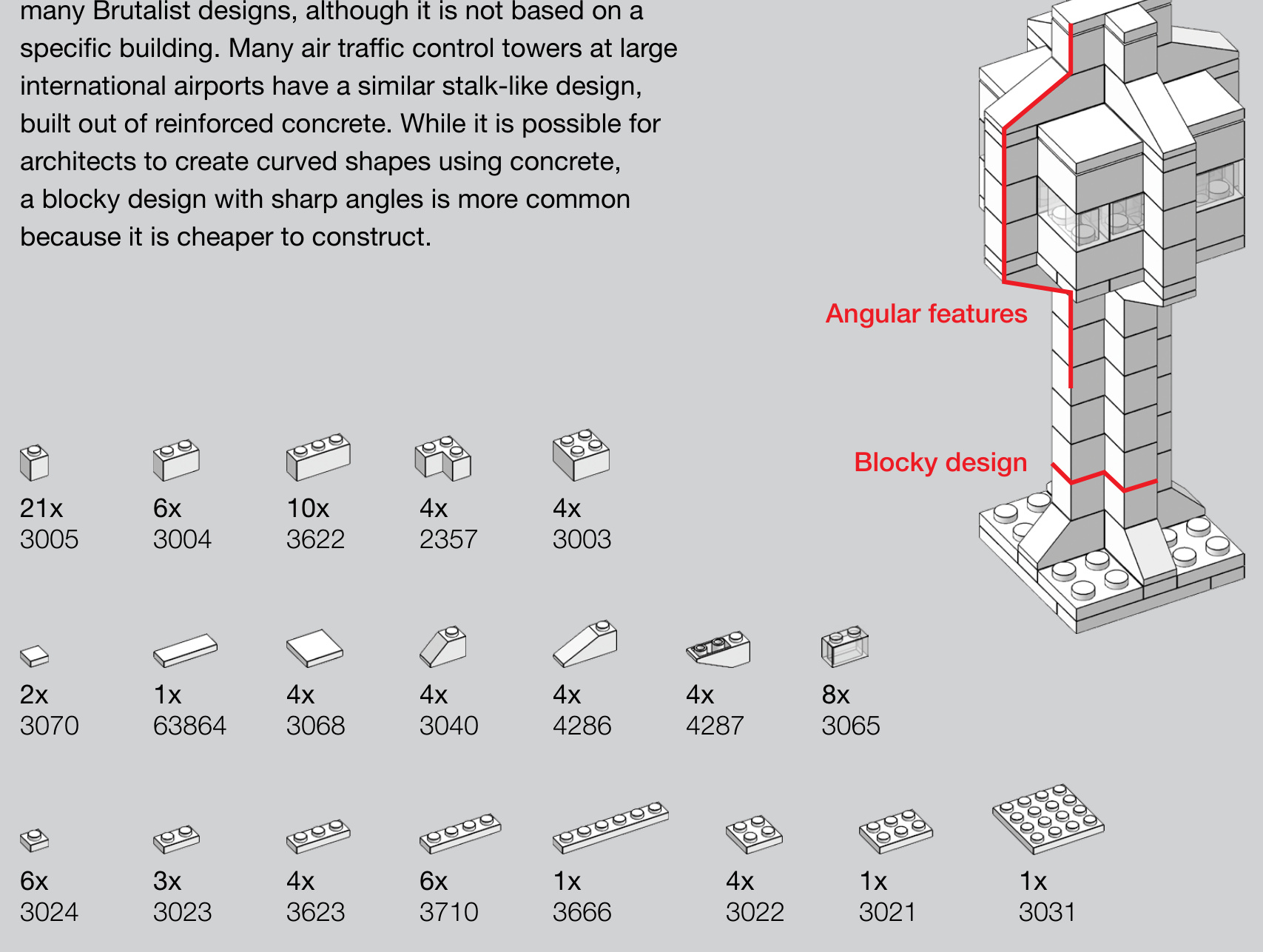 many Brutalist designs, although it is not based on a specific building. Many air traffic control towers at large international airports have a similar stalk-like design, built out of reinforced concrete. While it is possible for architects to create curved shapes using concrete, a blocky design with sharp angles is more common because it is cheaper to construct.

Angular features

Blocky design

21x
3005

6x
3004

10x
3622

4x
2357

4x
3003

2x
3070

1x
63864

4x
3068

4x
3040

4x
4286

4x
4287

8x
3065

6x
3024

3x
3023

4x
3623

6x
3710

1x
3666

4x
3022

1x
3021

1x
3031