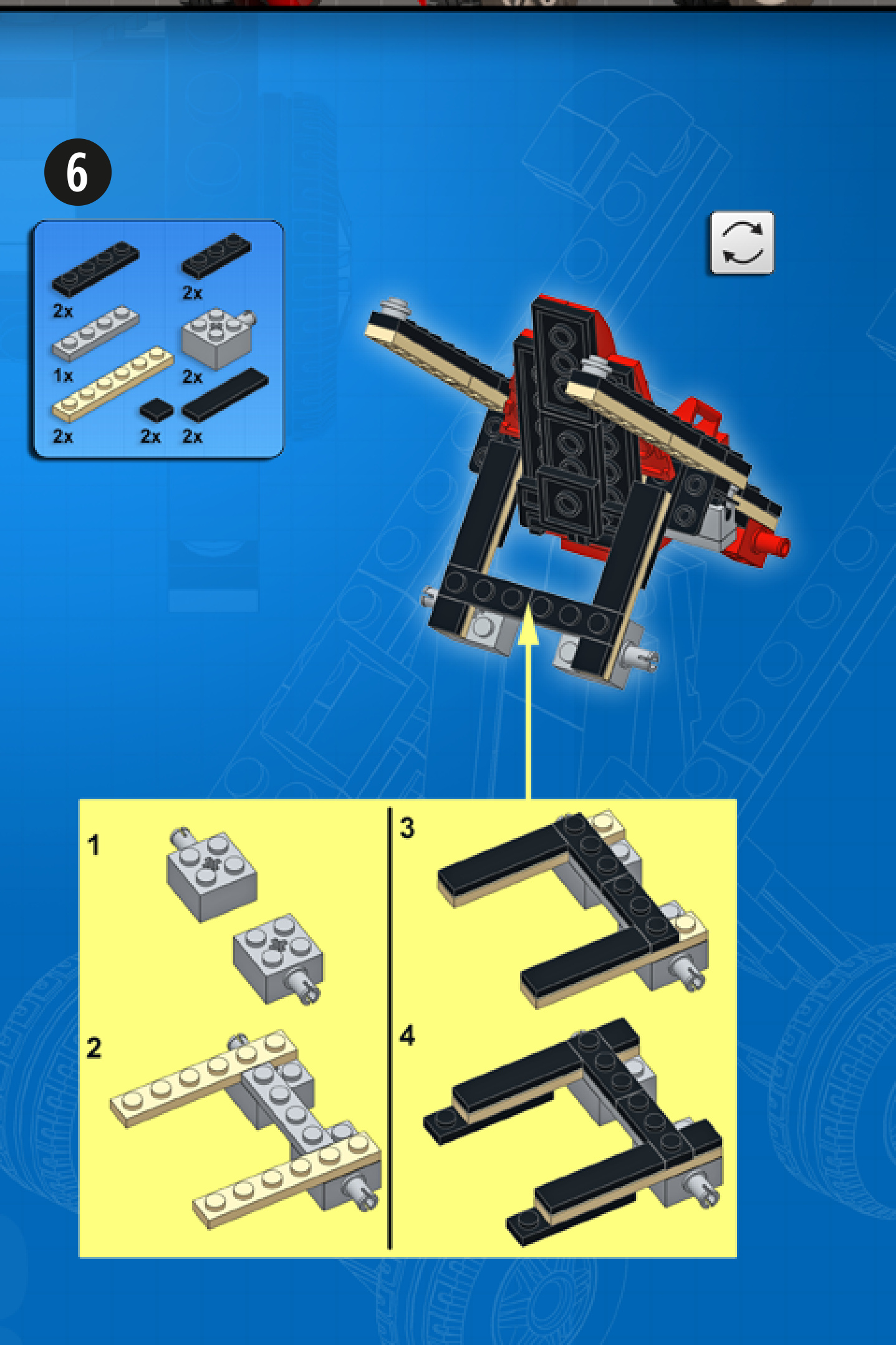 6

2x
2x
1x
2x
2x
2x
2x

1
2
3
4