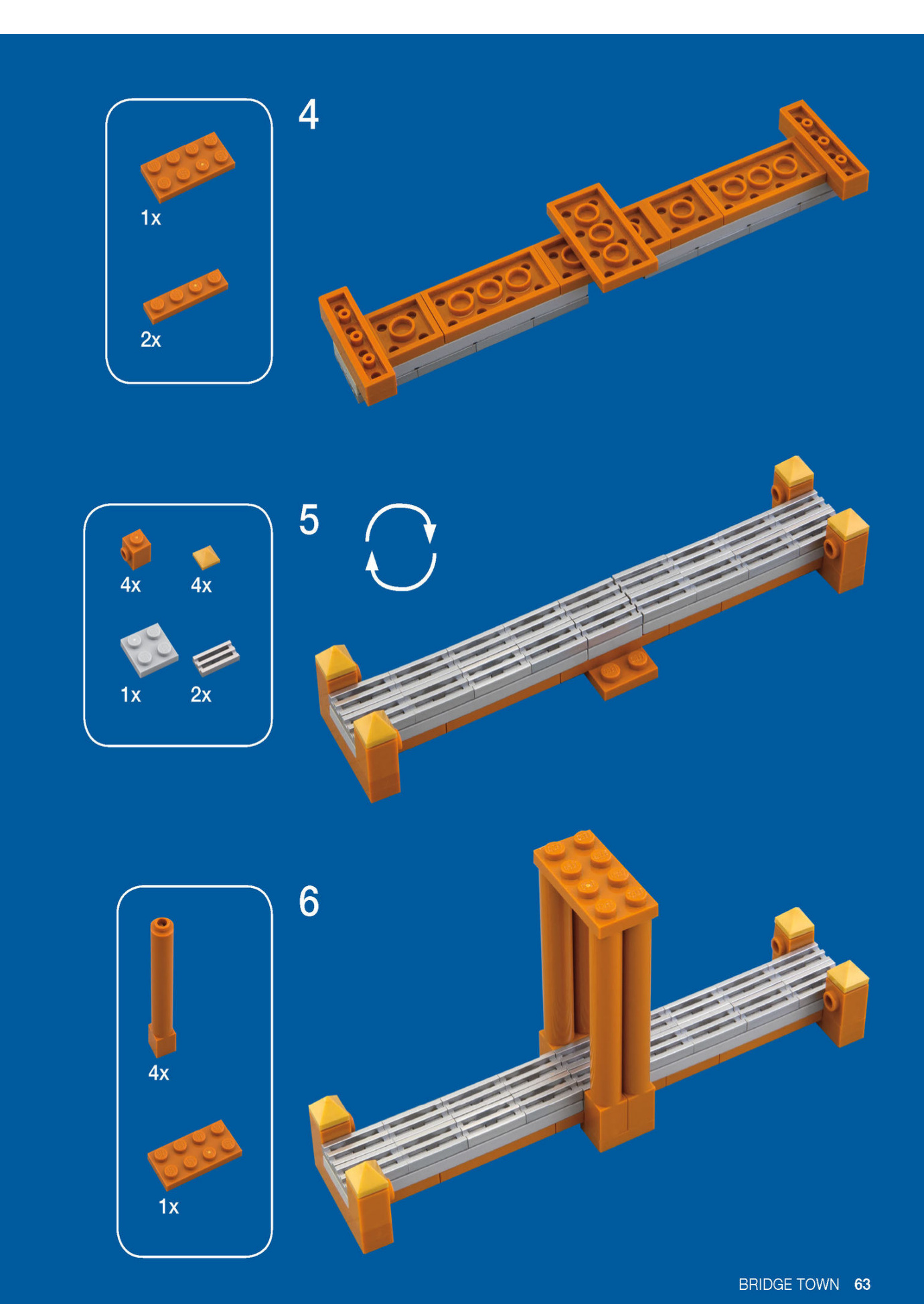 1x

2x

4

4x 4x

1x 2x

5

4x

1x

6

BRIDGE TOWN 63