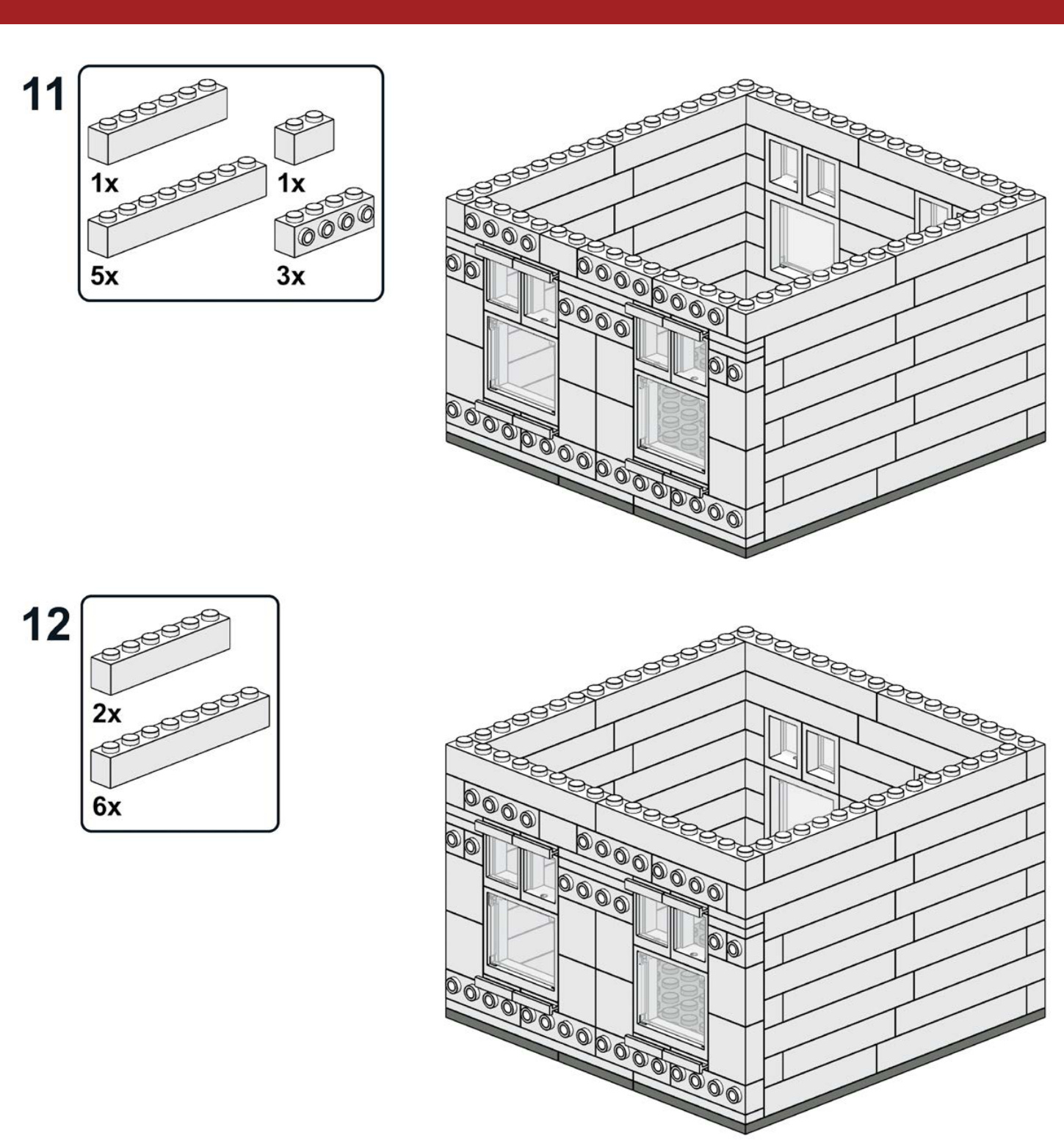 11

1x

1x

5x

3x

12

2x

6x