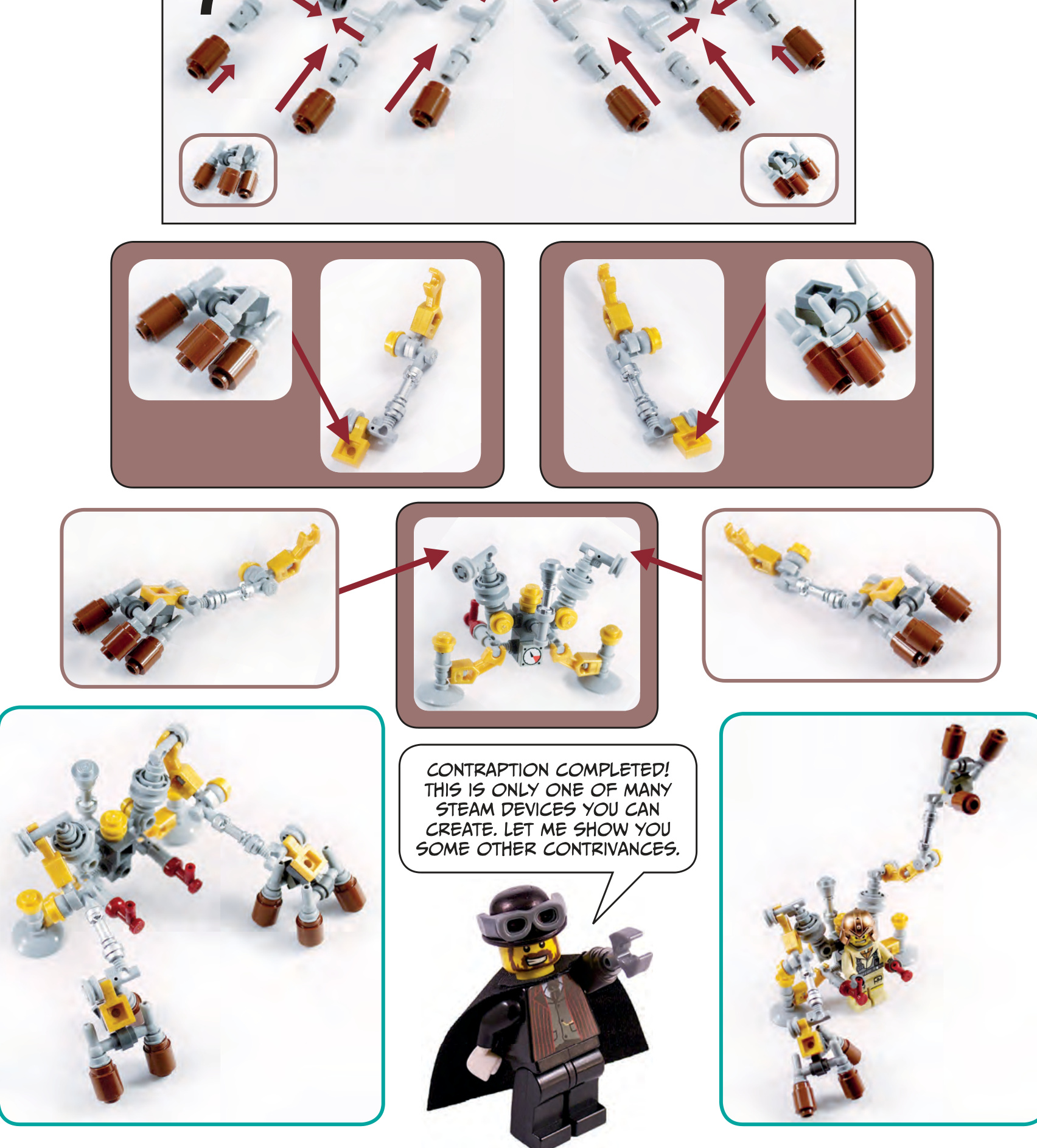 CONTRAPTION COMPLETED! THIS IS ONLY ONE OF MANY STEAM DEVICES YOU CAN CREATE. LET ME SHOW YOU SOME OTHER CONTRIVANCES.