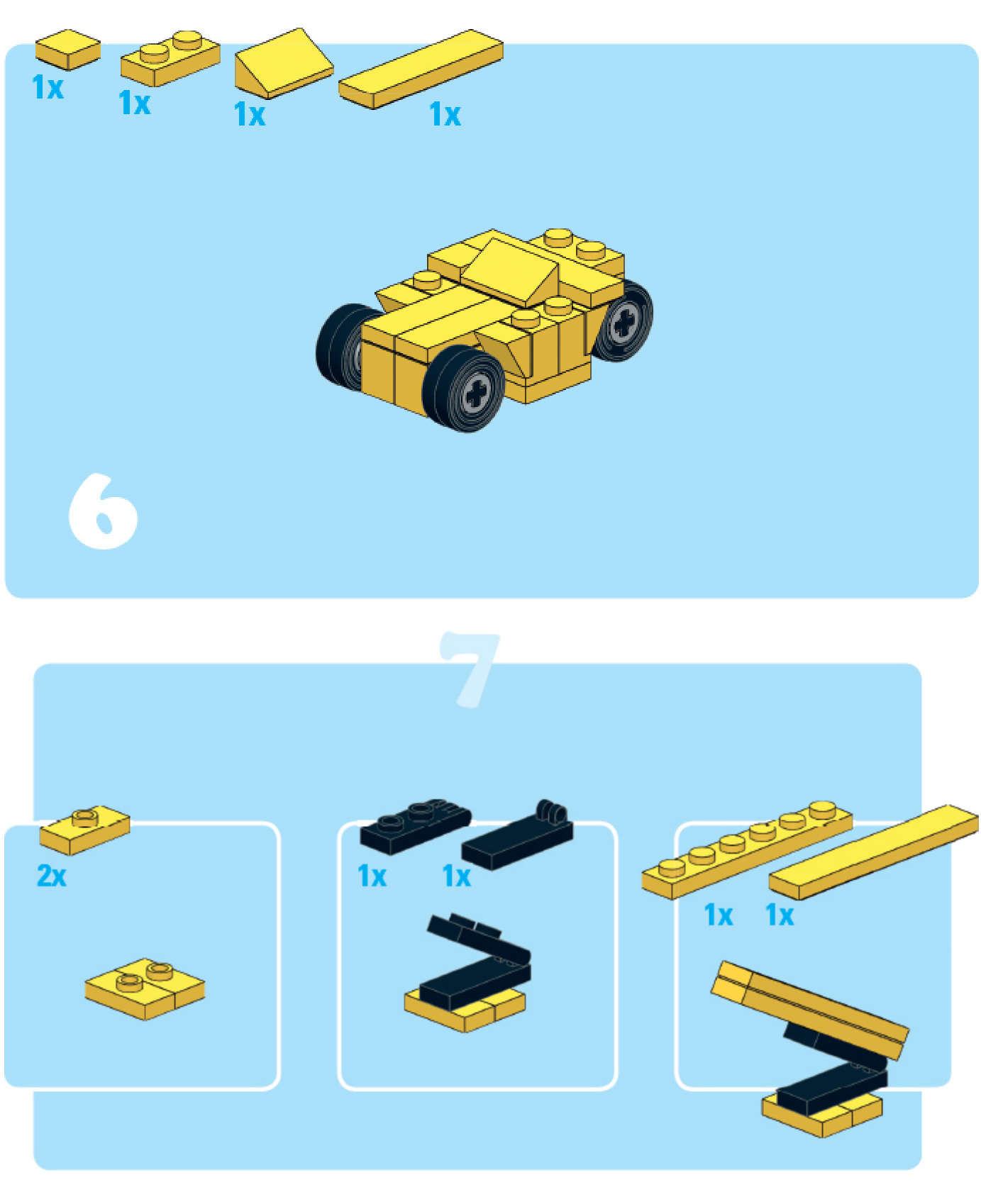 1x 1x 1x 1x

6

7

2x

1x 1x

1x 1x