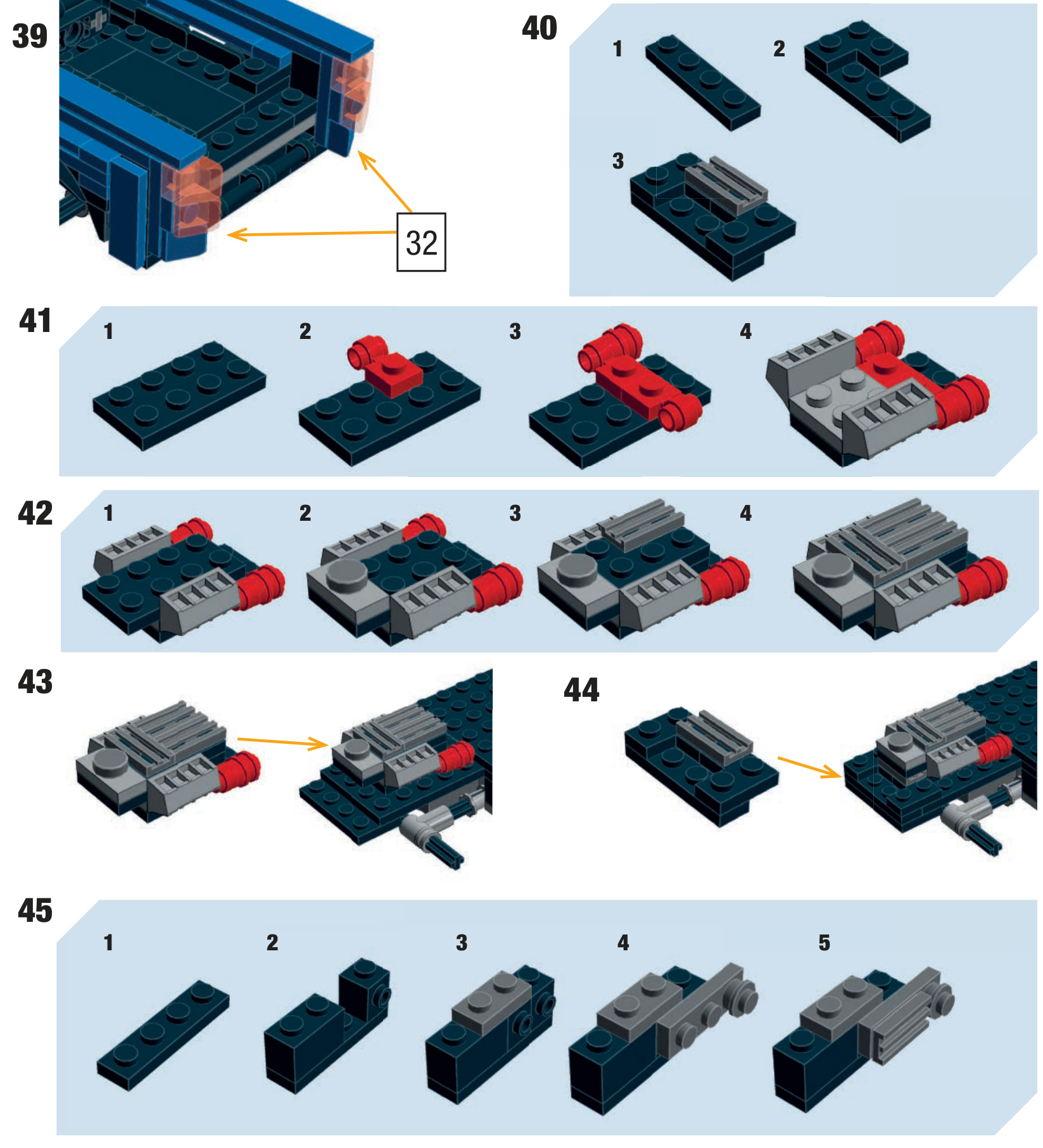 39

32

40

1

2

3

41

1

2

3

4

42

1

2

3

4

43

44

45

1

2

3

4

5