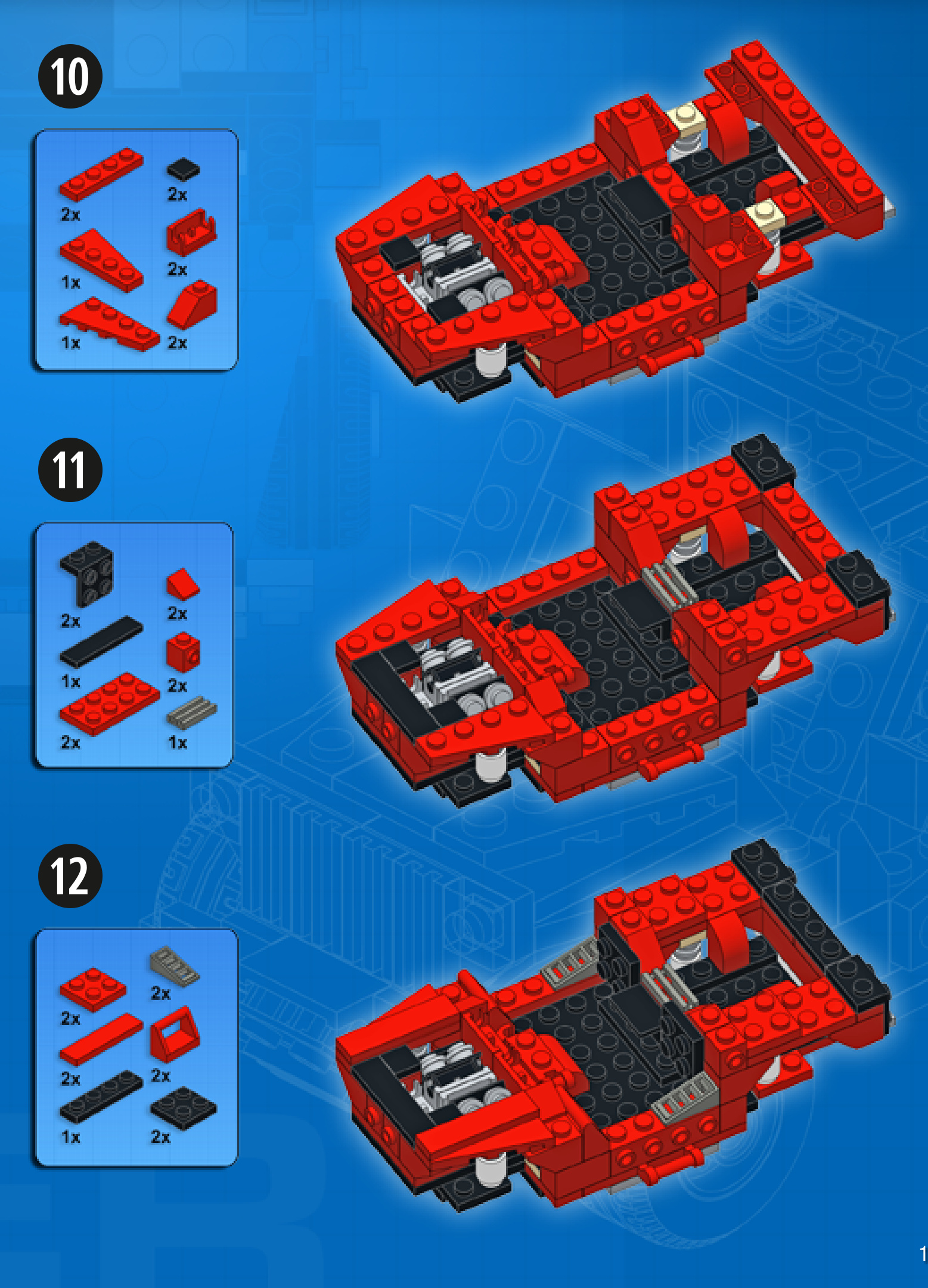 10

2x
2x
1x
2x
1x
2x

11

2x
2x
1x
2x
2x
1x

12

2x
2x
2x
2x
1x
2x

1