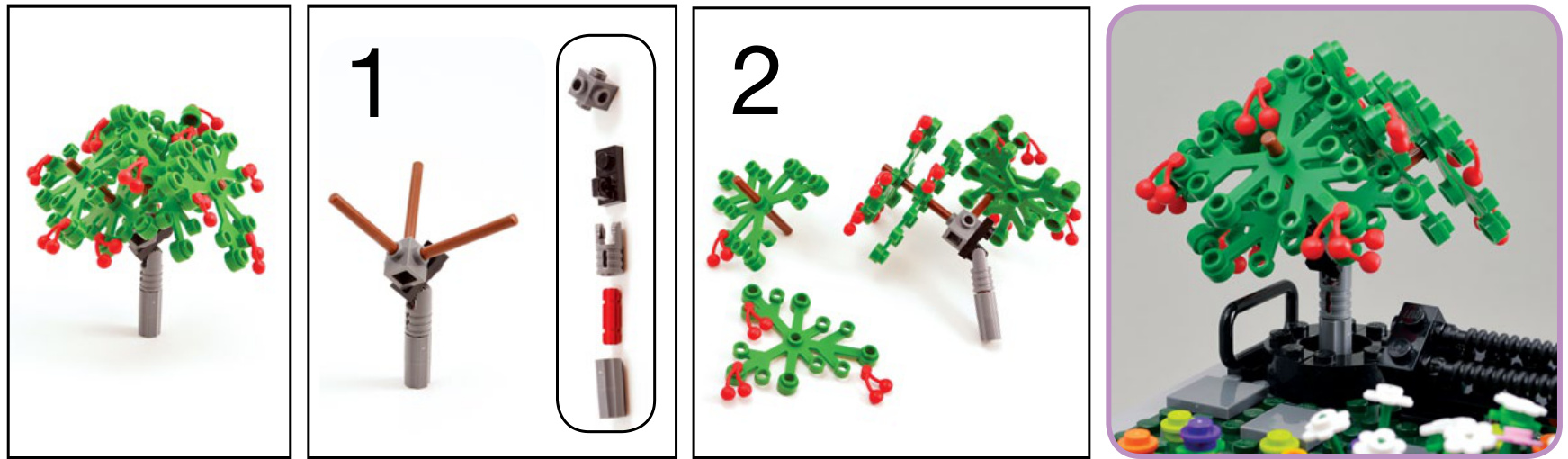 1

2