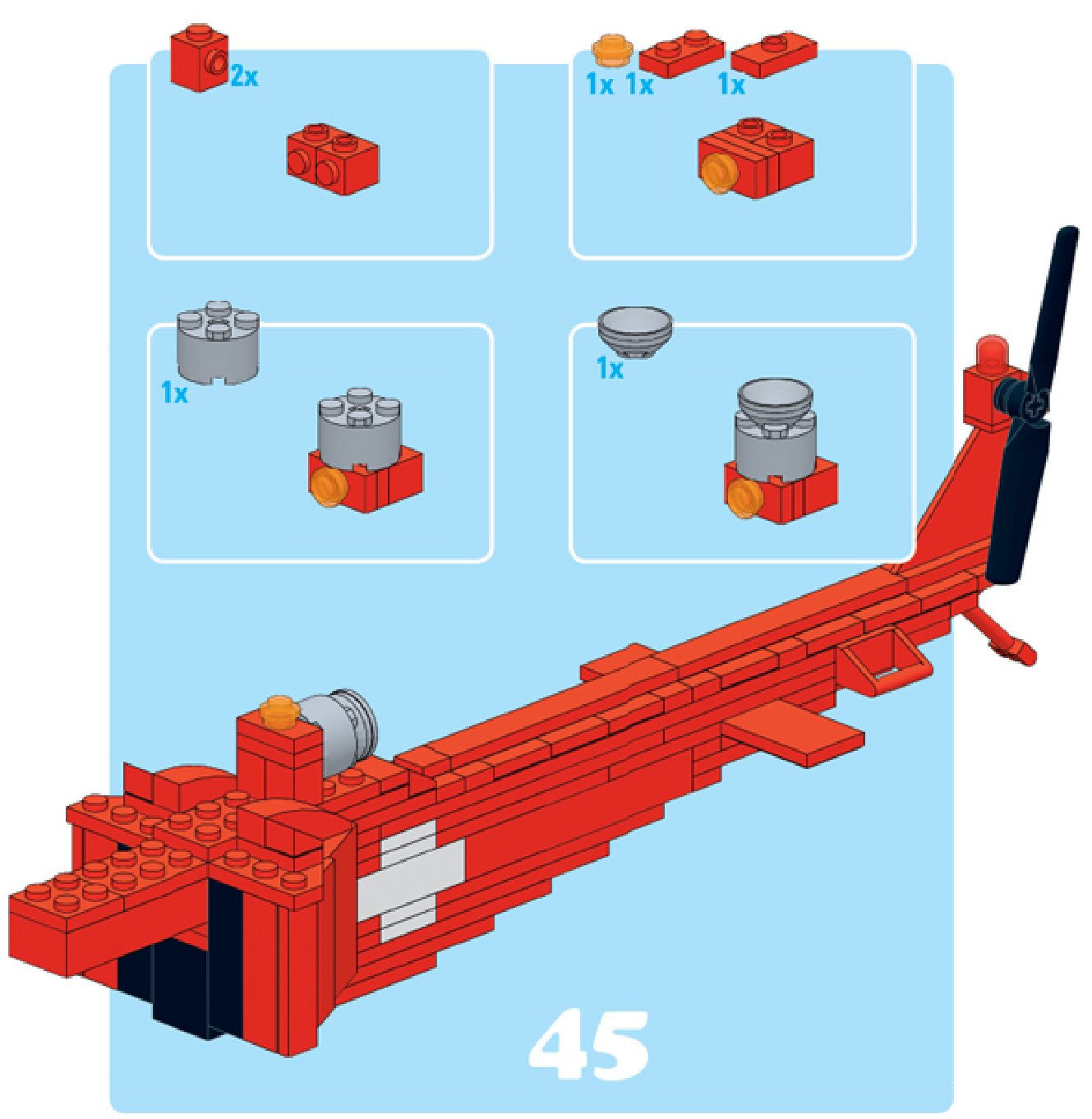 2x

1x 1x 1x

1x

1x

45