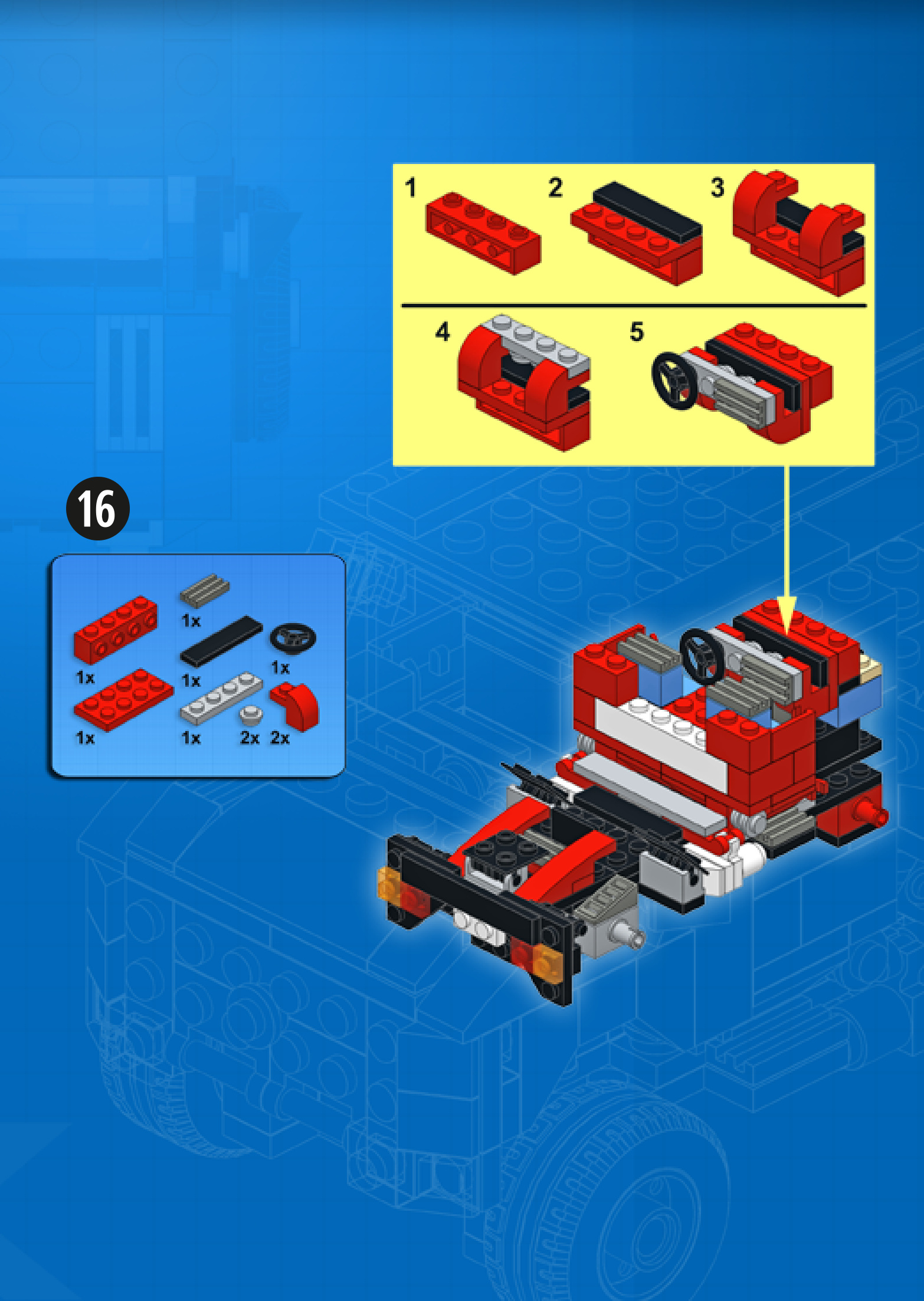 1
2
3
4
5

16

1x
1x
1x
1x
1x
1x
2x
2x