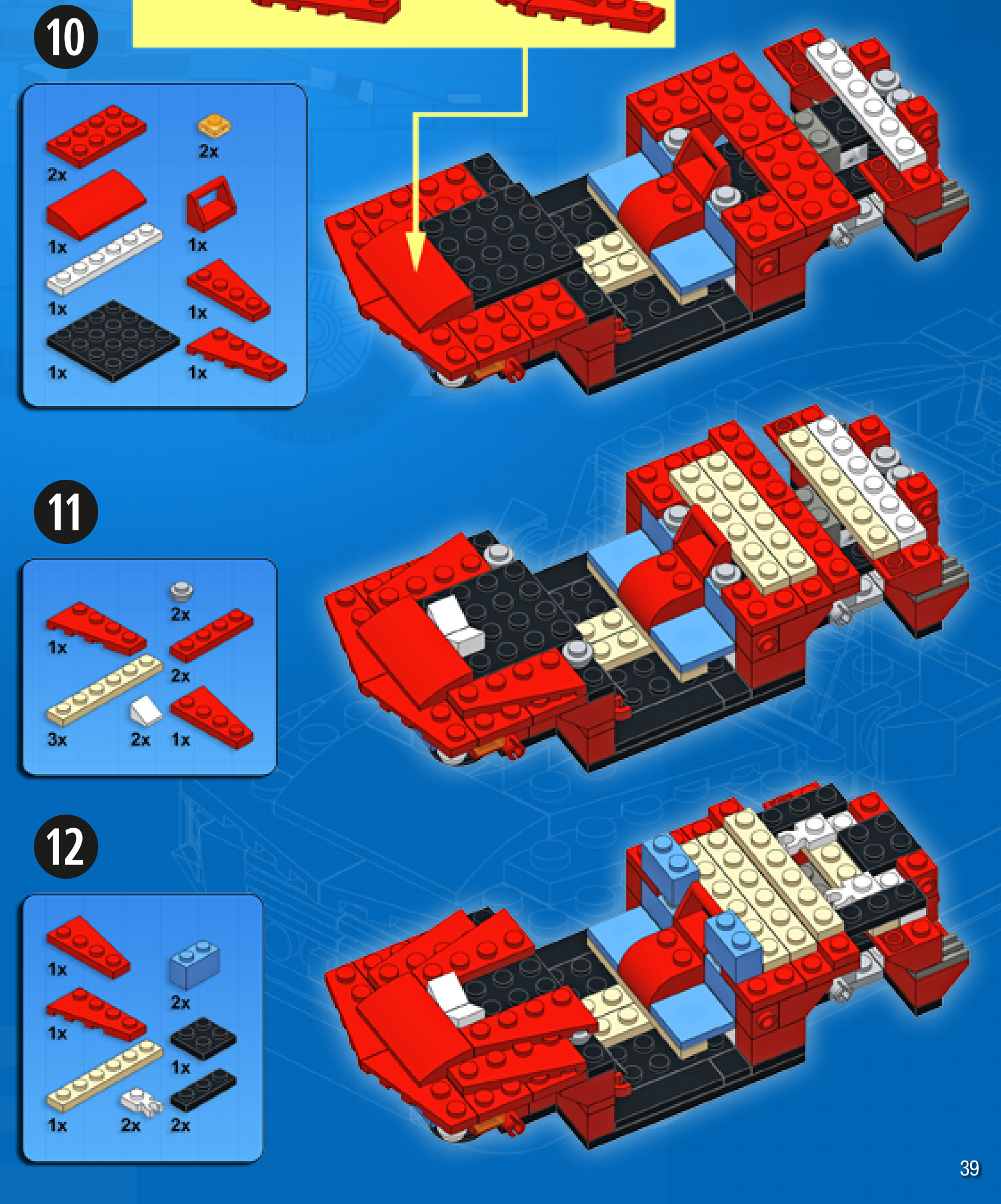 10

2x
2x
1x
1x
1x
1x
1x
1x

11

2x
1x
2x
3x
2x
1x

12

1x
2x
1x
1x
1x
2x
2x

39