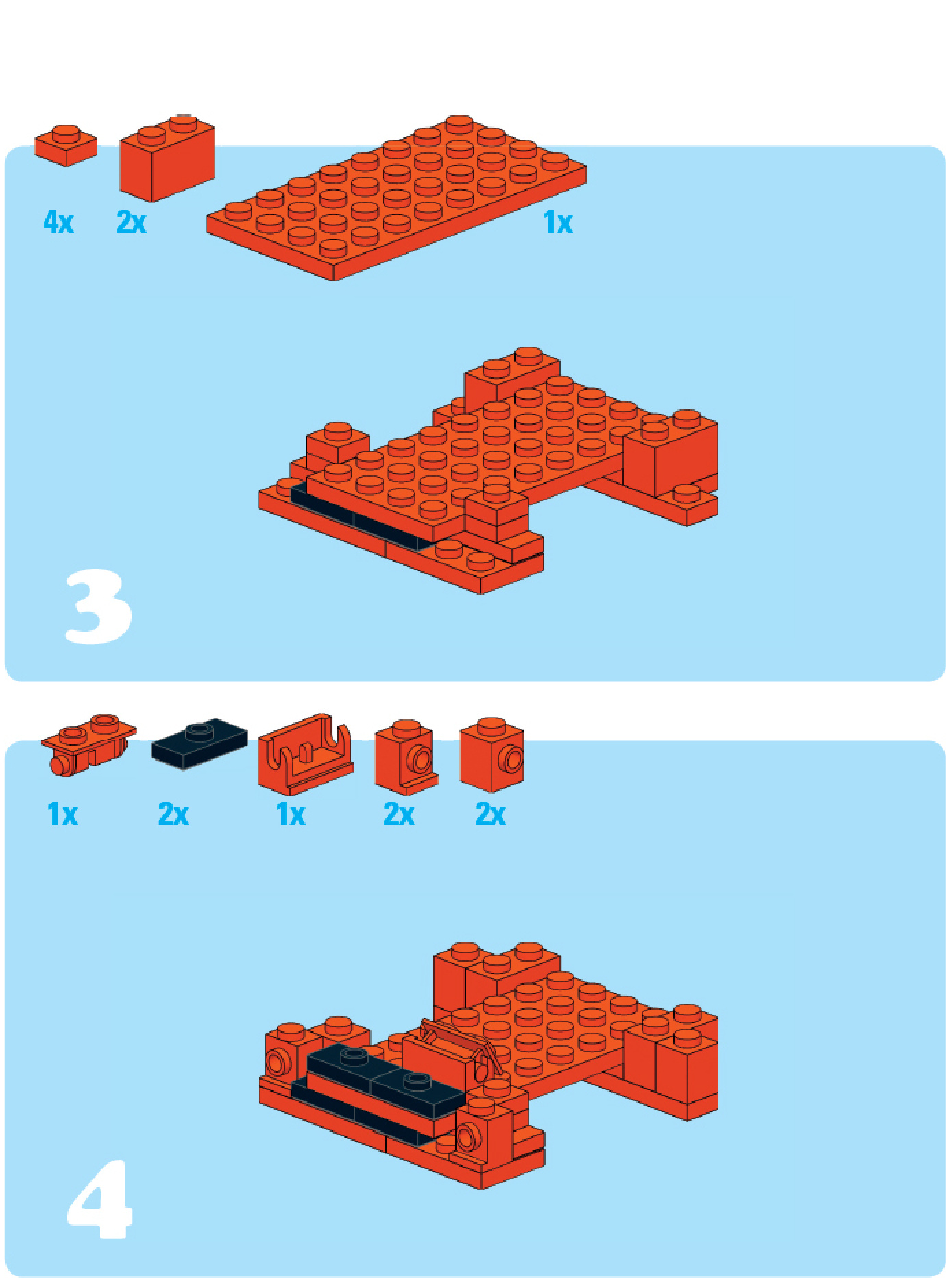 4x 2x 1x

3

1x 2x 1x 2x 2x

4