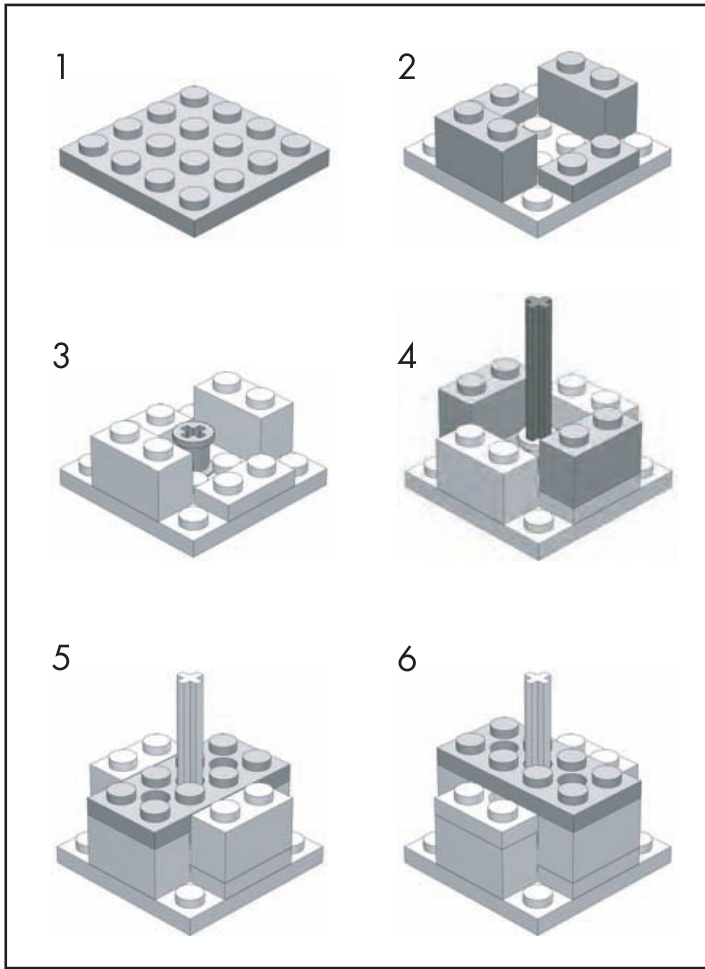 1

2

3

4

5

6