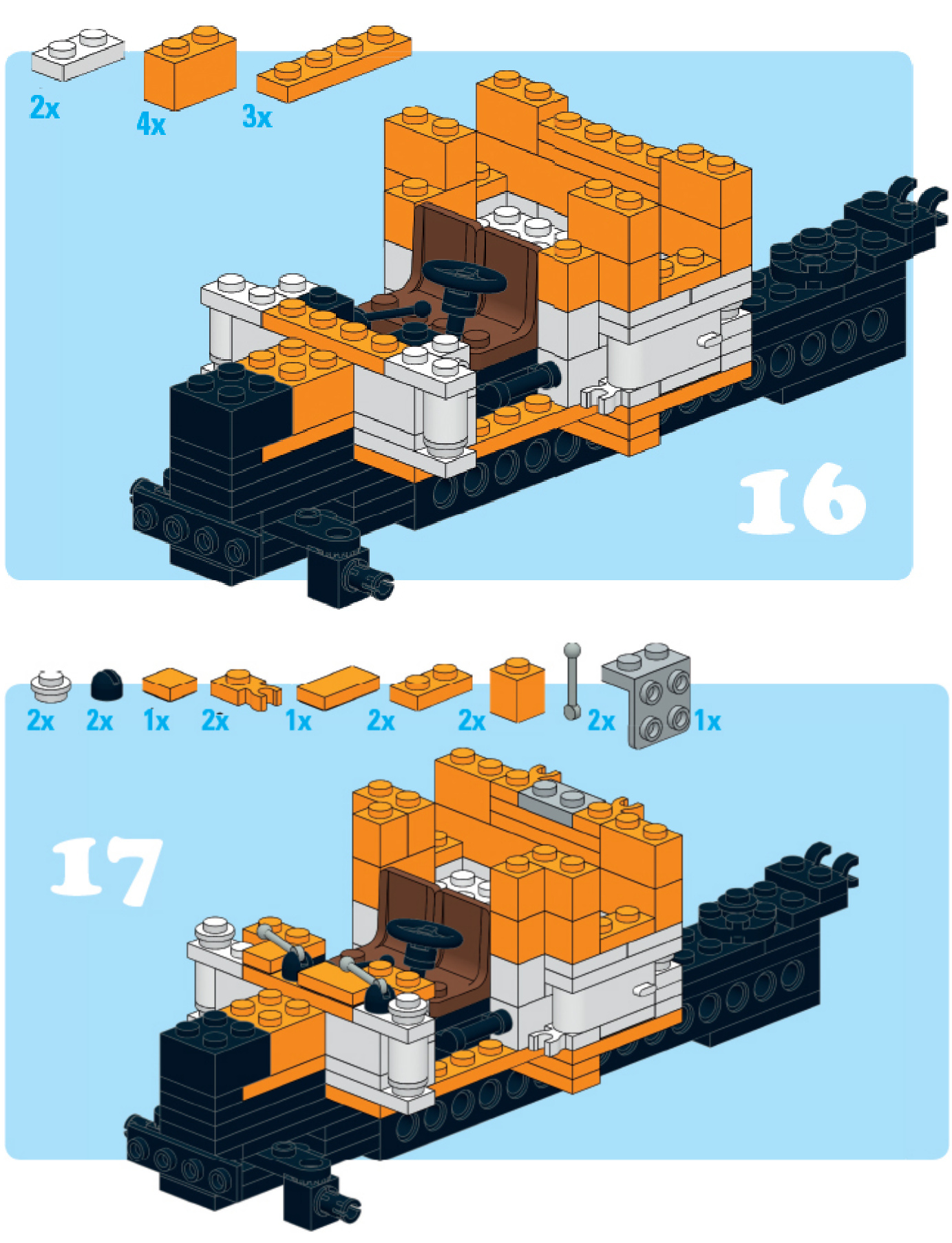 2x 4x 3x

16

2x 2x 1x 2x 1x 2x 2x 2x 1x

17