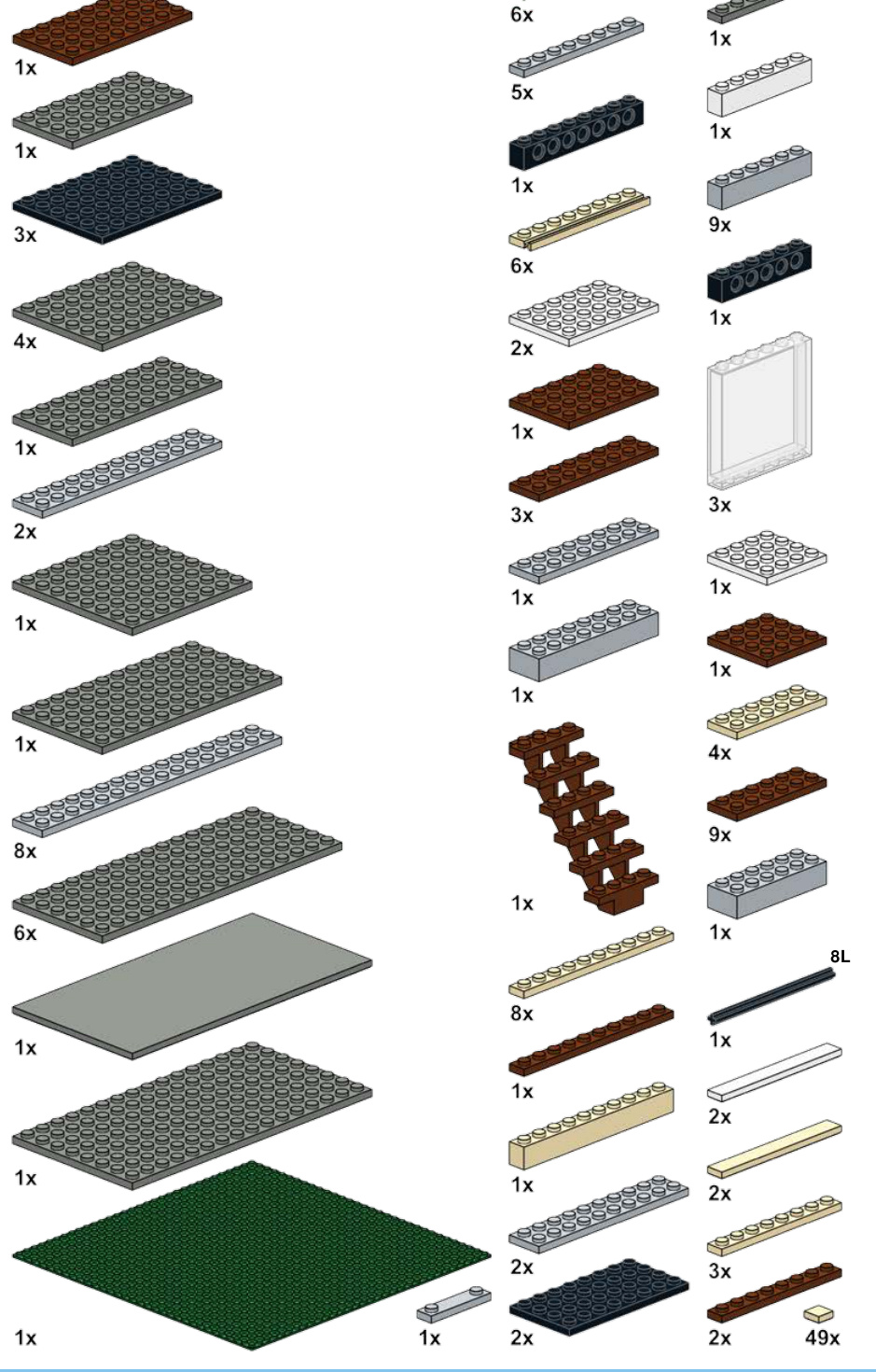 1x
1x
3x
4x
1x
2x
1x
1x
8x
6x
1x
1x
1x
1x

6x
5x
1x
6x
2x
1x
3x
1x
1x
1x
8x
1x
1x
2x
2x

1x
1x
9x
1x
3x
1x
1x
4x
9x
1x
8L
1x
2x
2x
3x
2x
49x