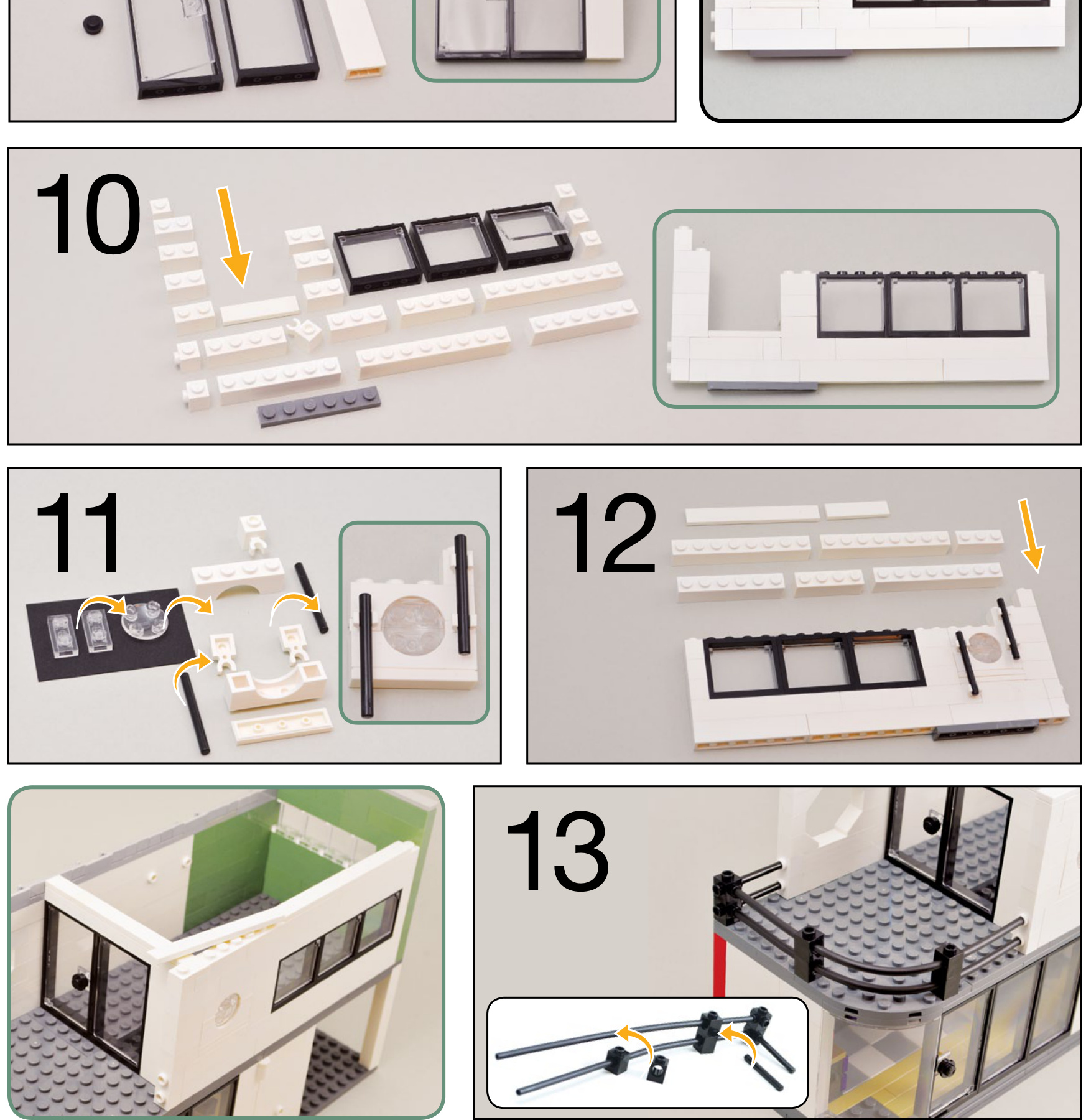 10

11

12

13