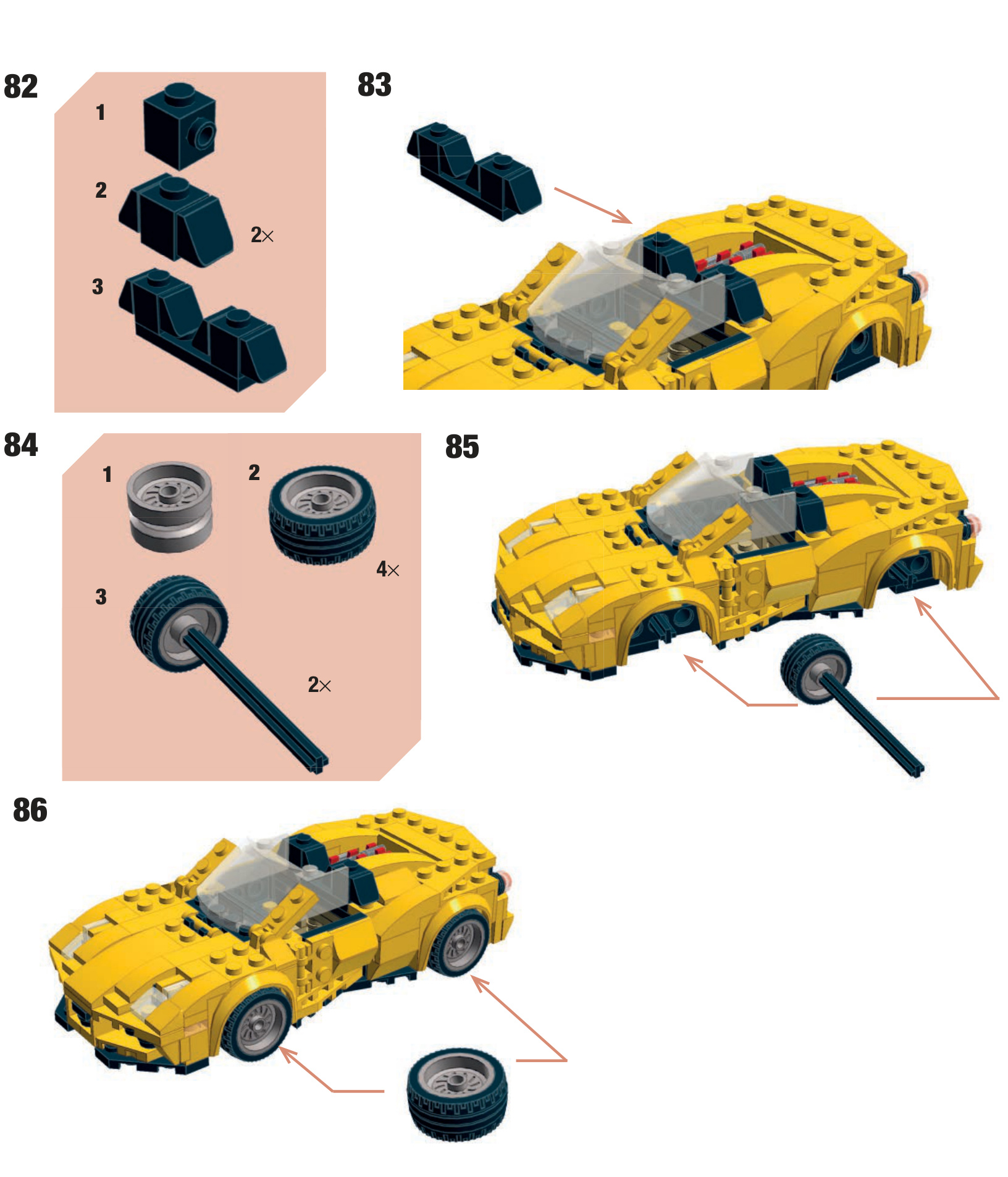 82

1

2

2×

3

83

84

1

2

4×

3

2×

85

86