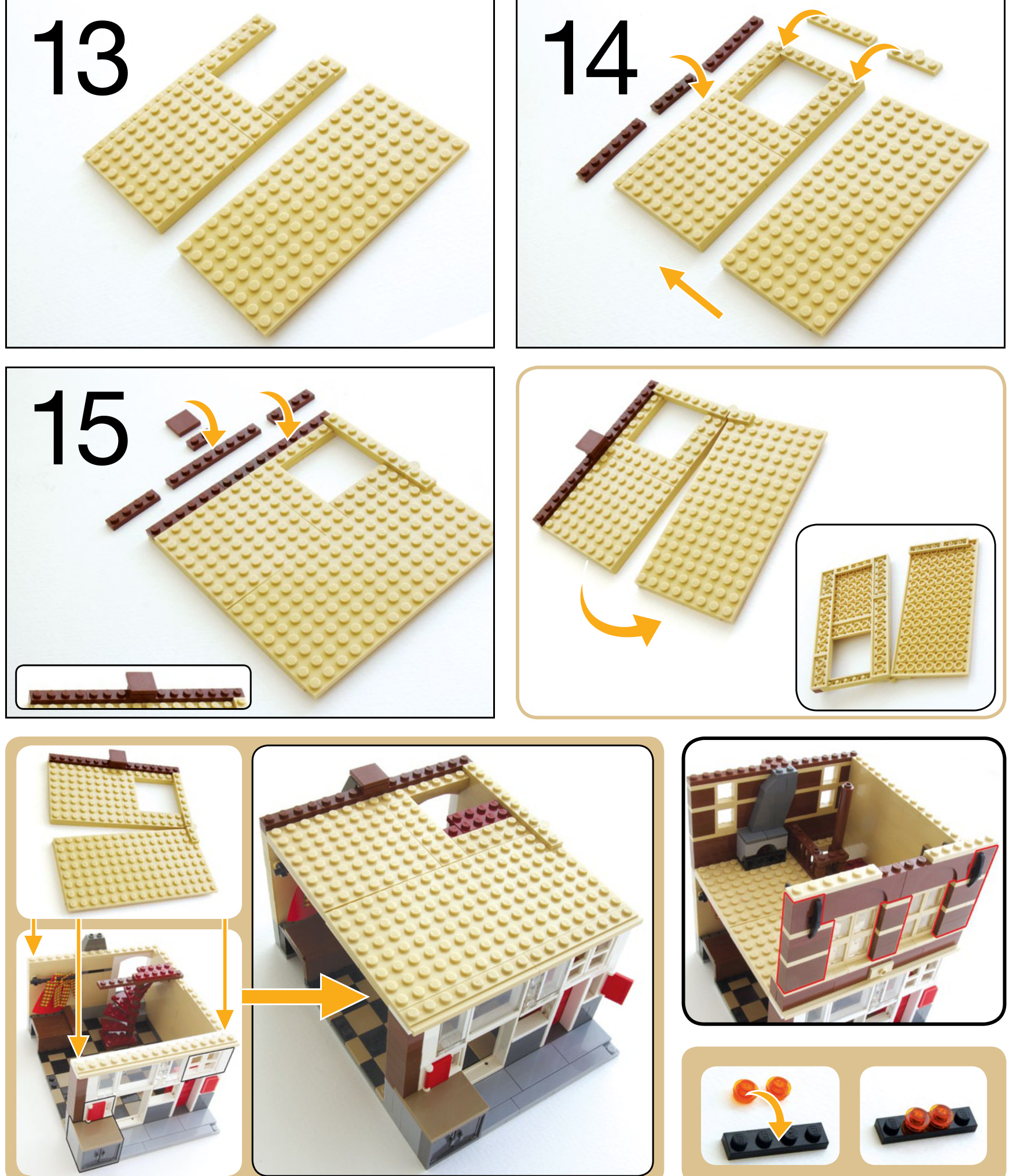 13

14

15