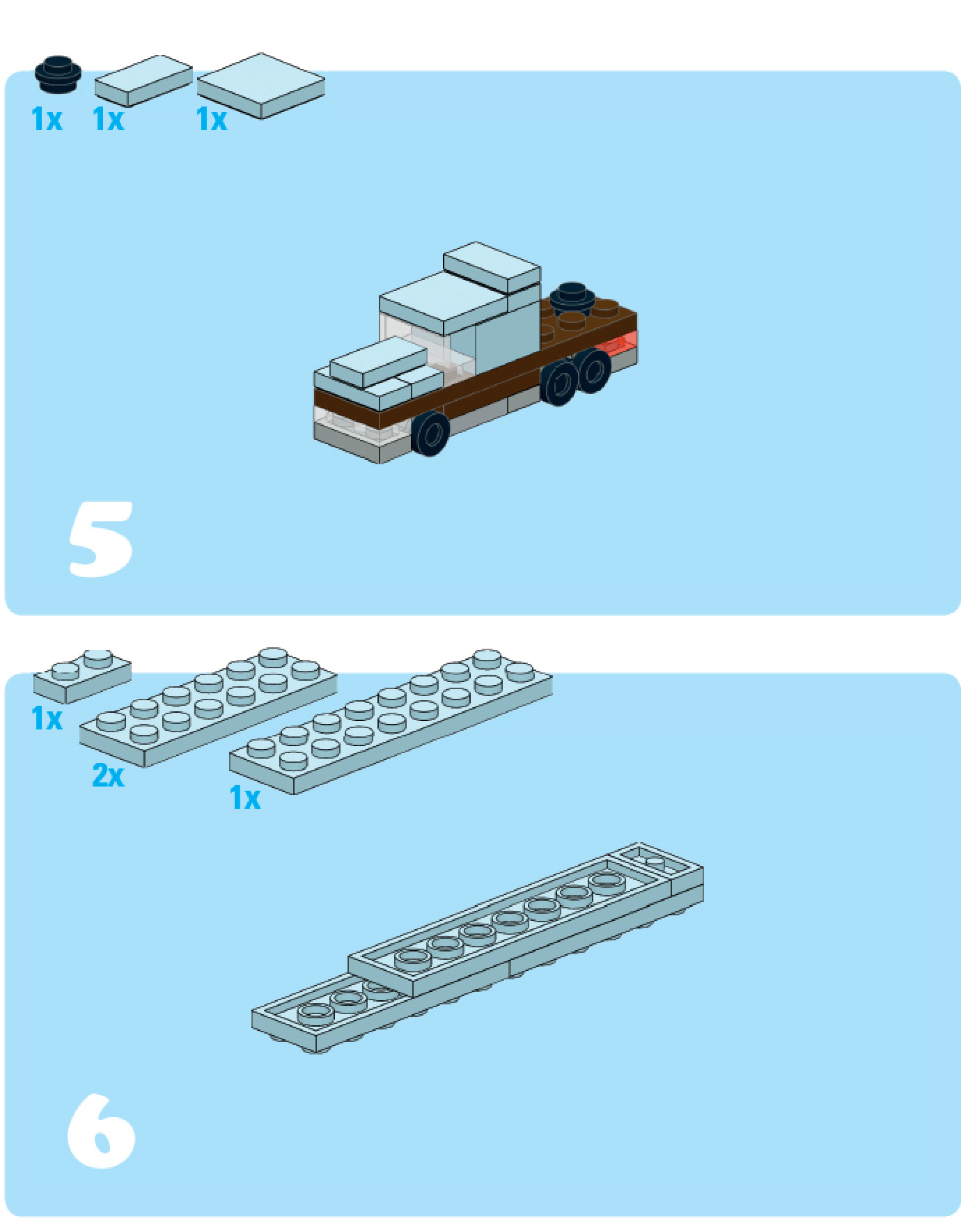 1x 1x 1x

5

1x 2x 1x

6