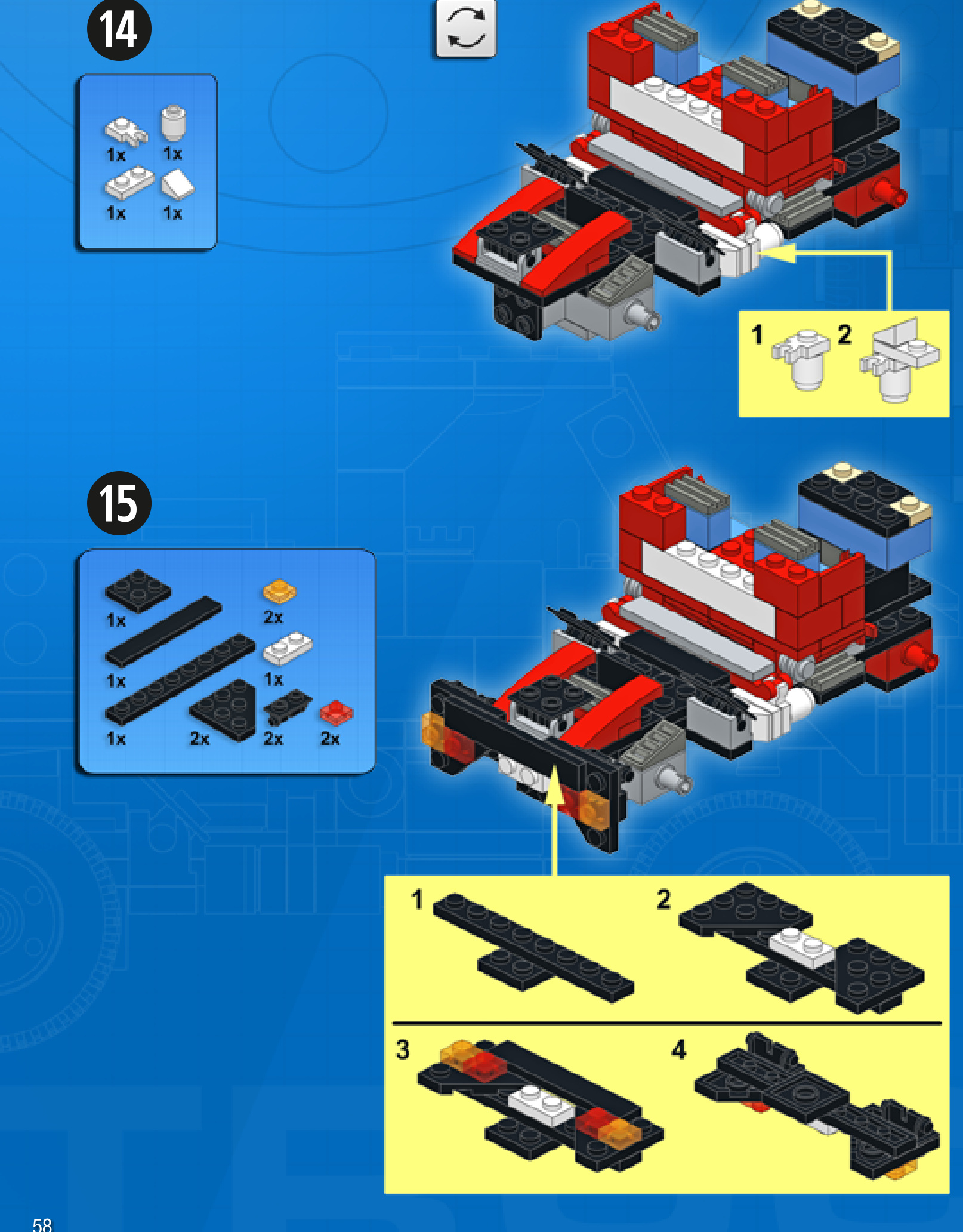 14

1x 1x
1x 1x

1 2

15

1x 2x
1x 1x
1x 2x 2x 2x

1 2
3 4

58