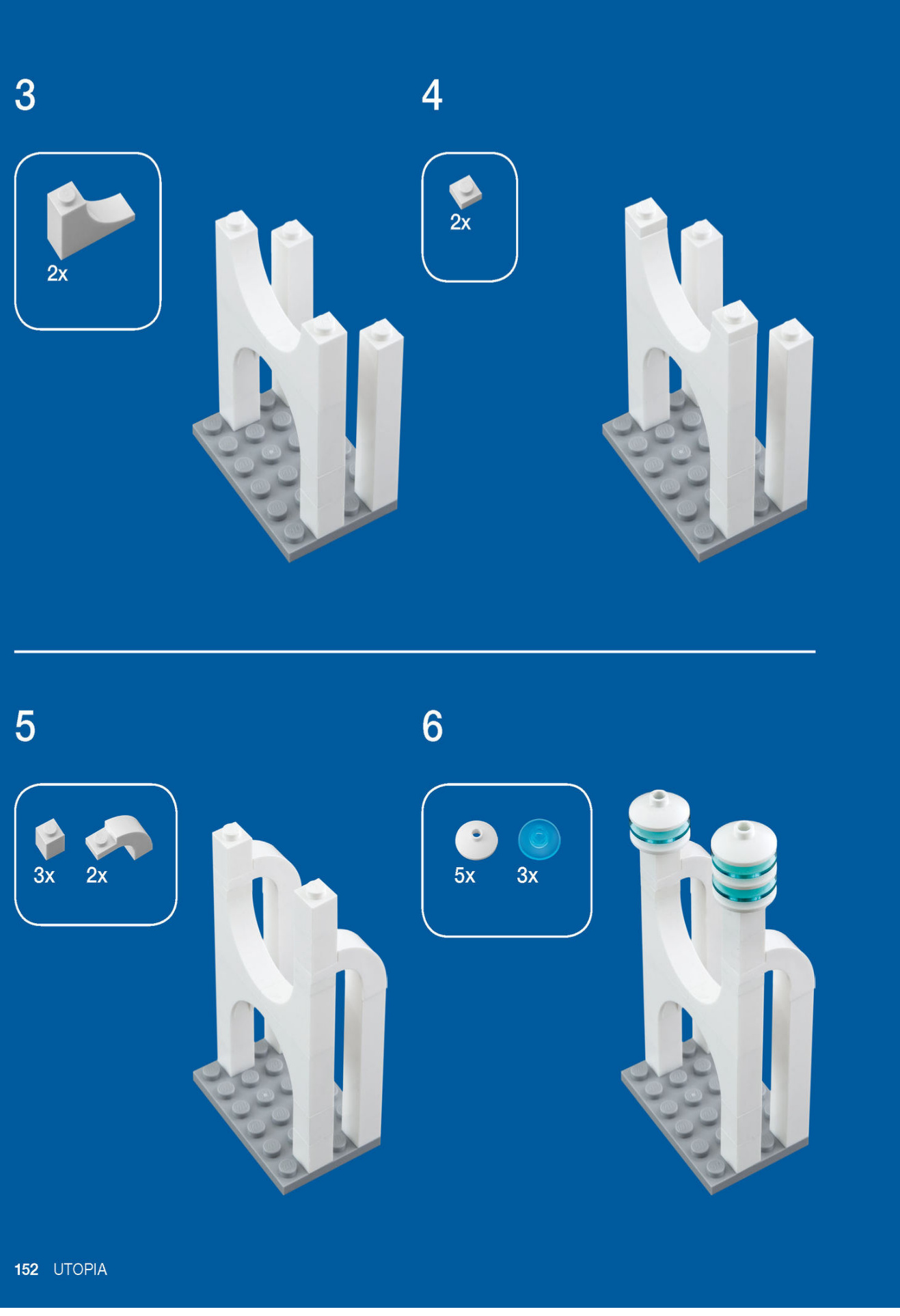 3

2x

4

2x

5

3x 2x

6

5x 3x

152 UTOPIA