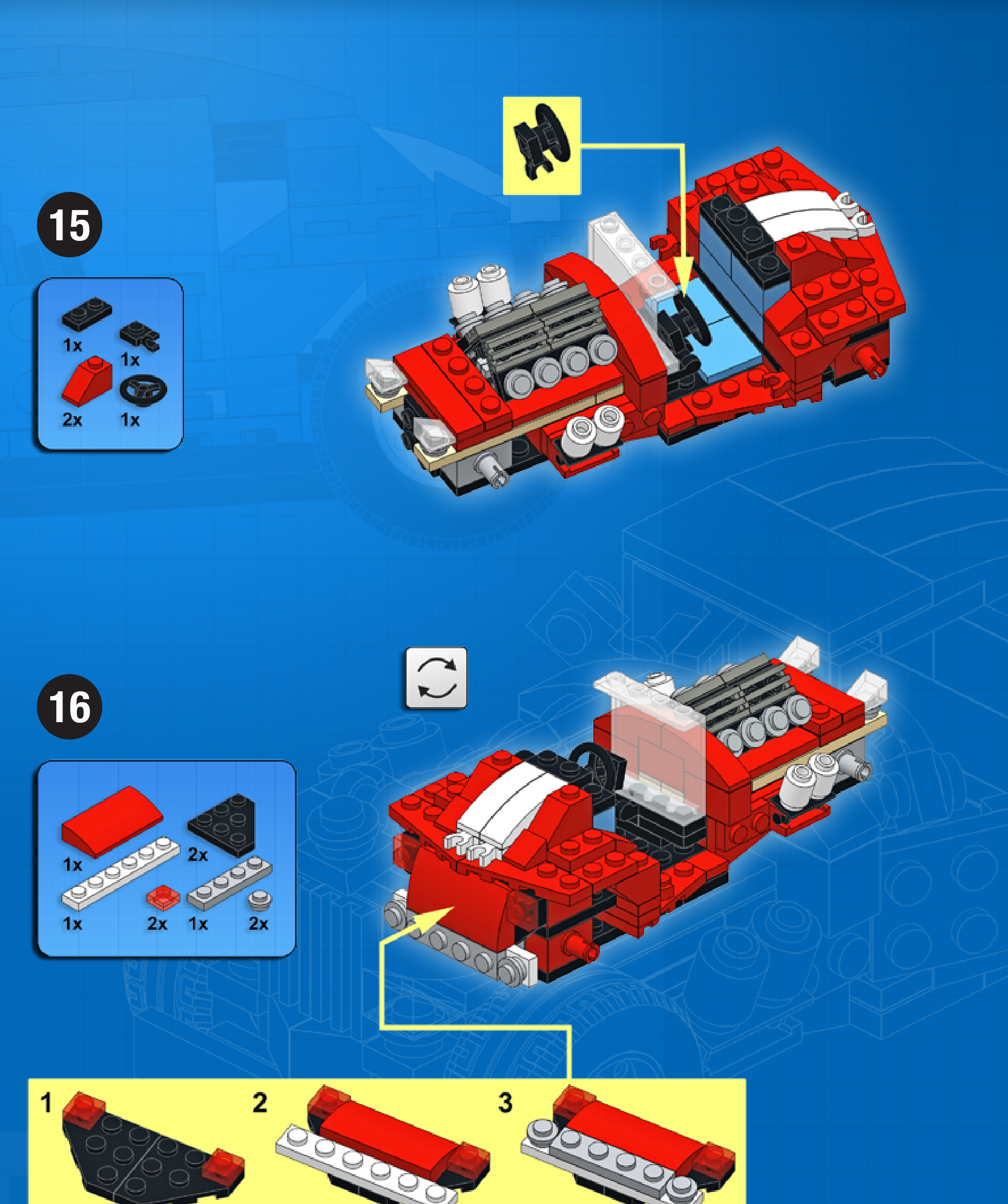 15

1x
1x
2x
1x

16

1x
2x
1x
2x
1x
2x

1
2
3