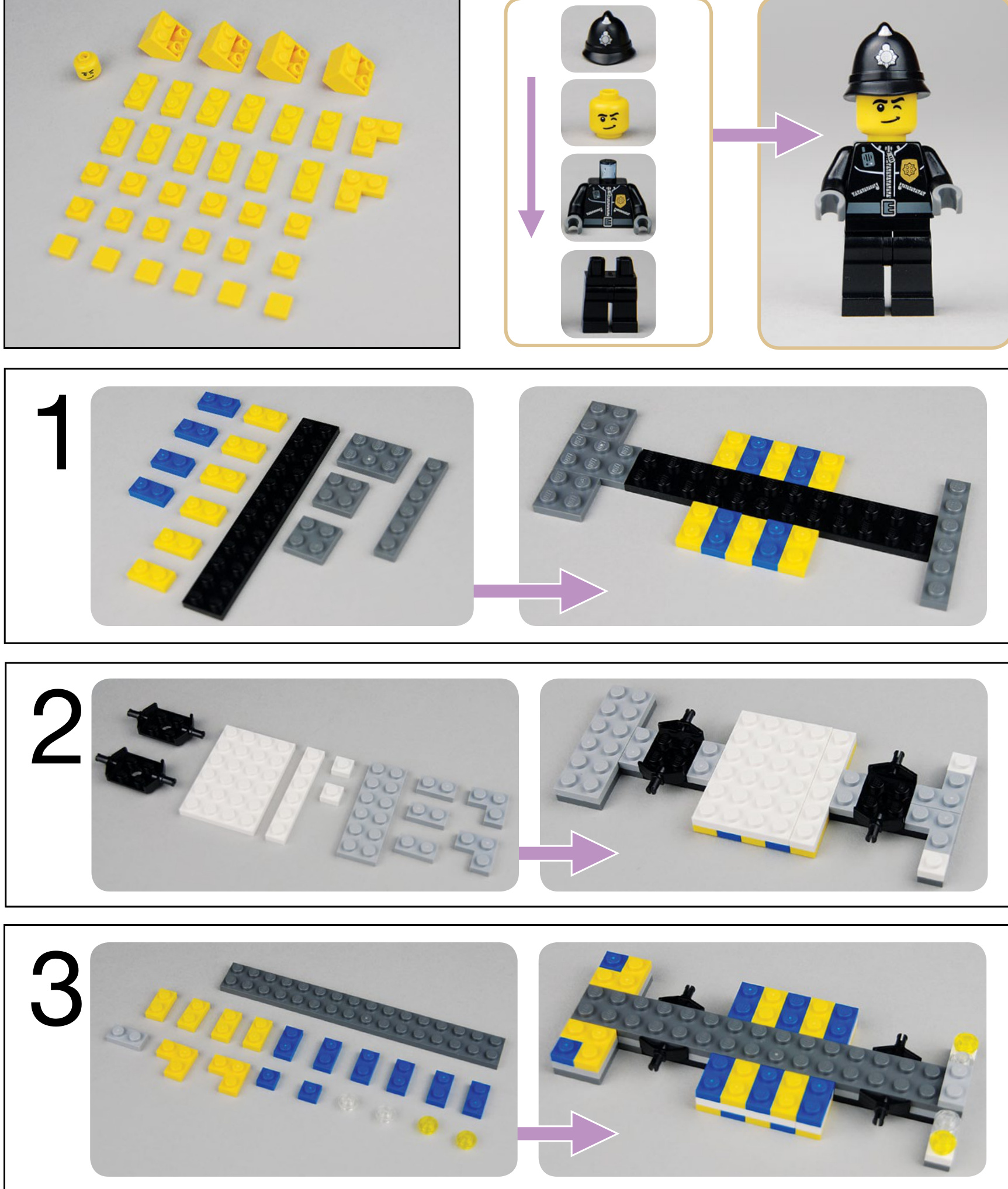 1

2

3