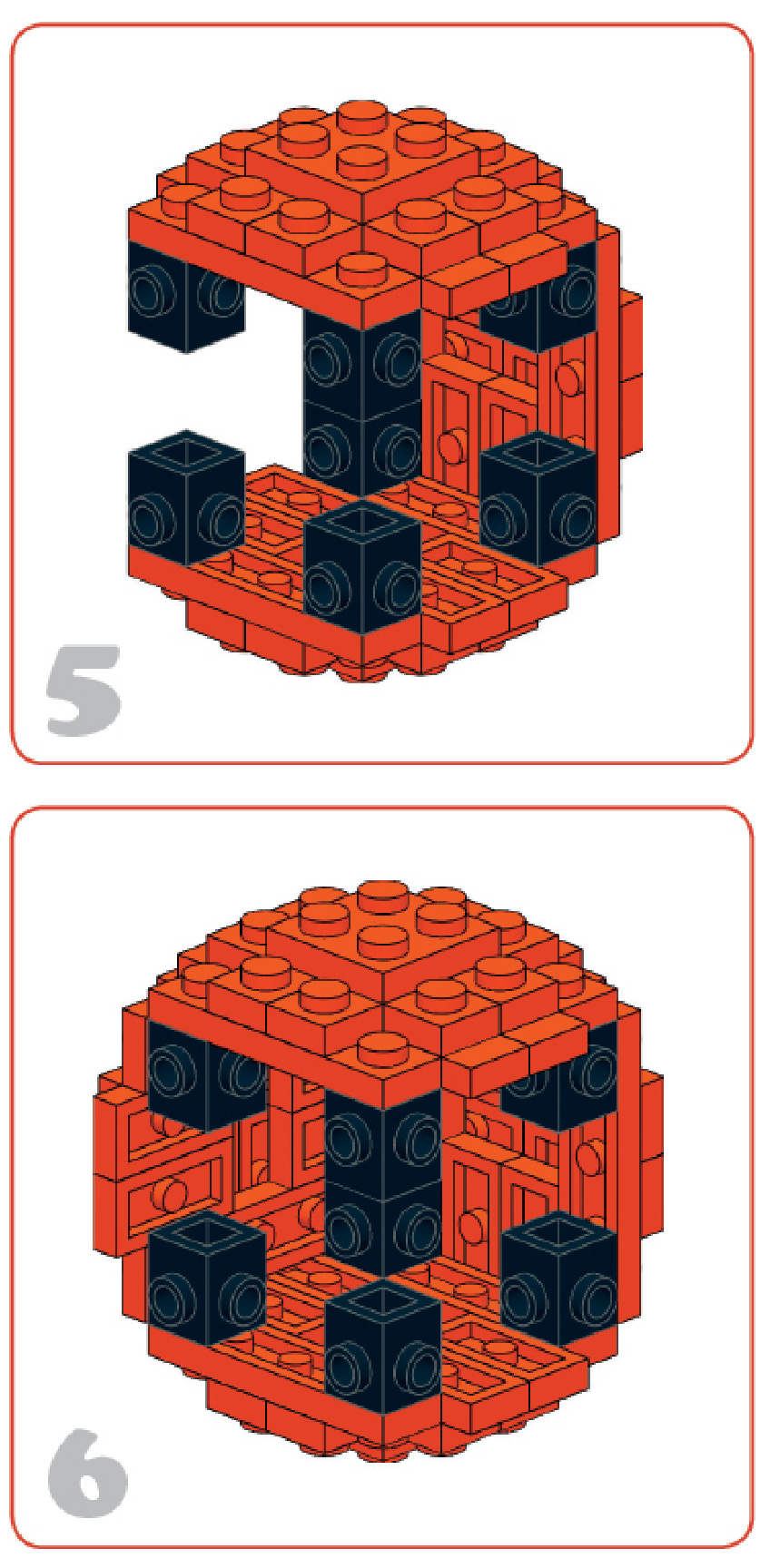 5

6