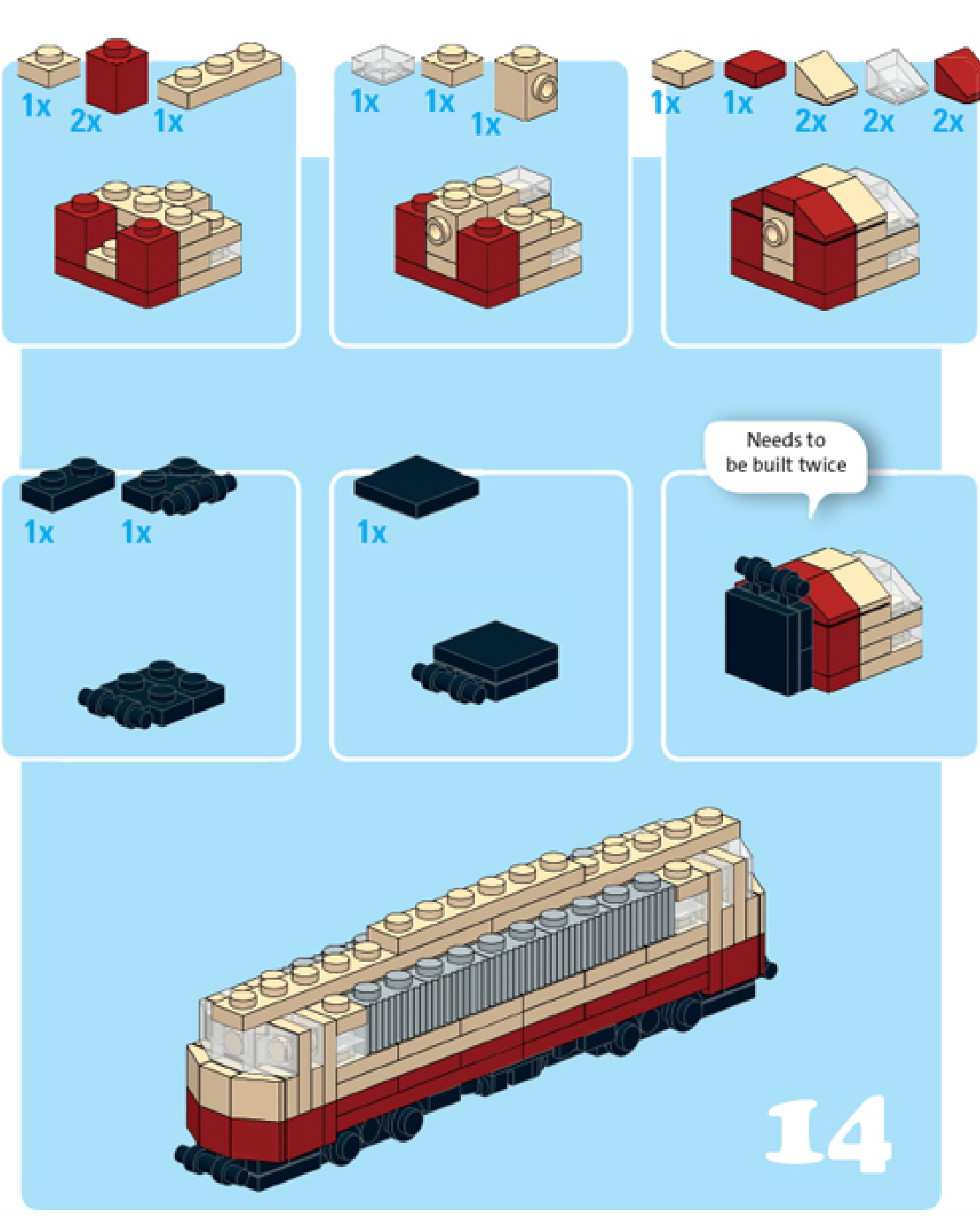 1x 2x 1x

1x 1x 1x

1x 1x 2x 2x 2x

1x 1x

1x

Needs to be built twice

14