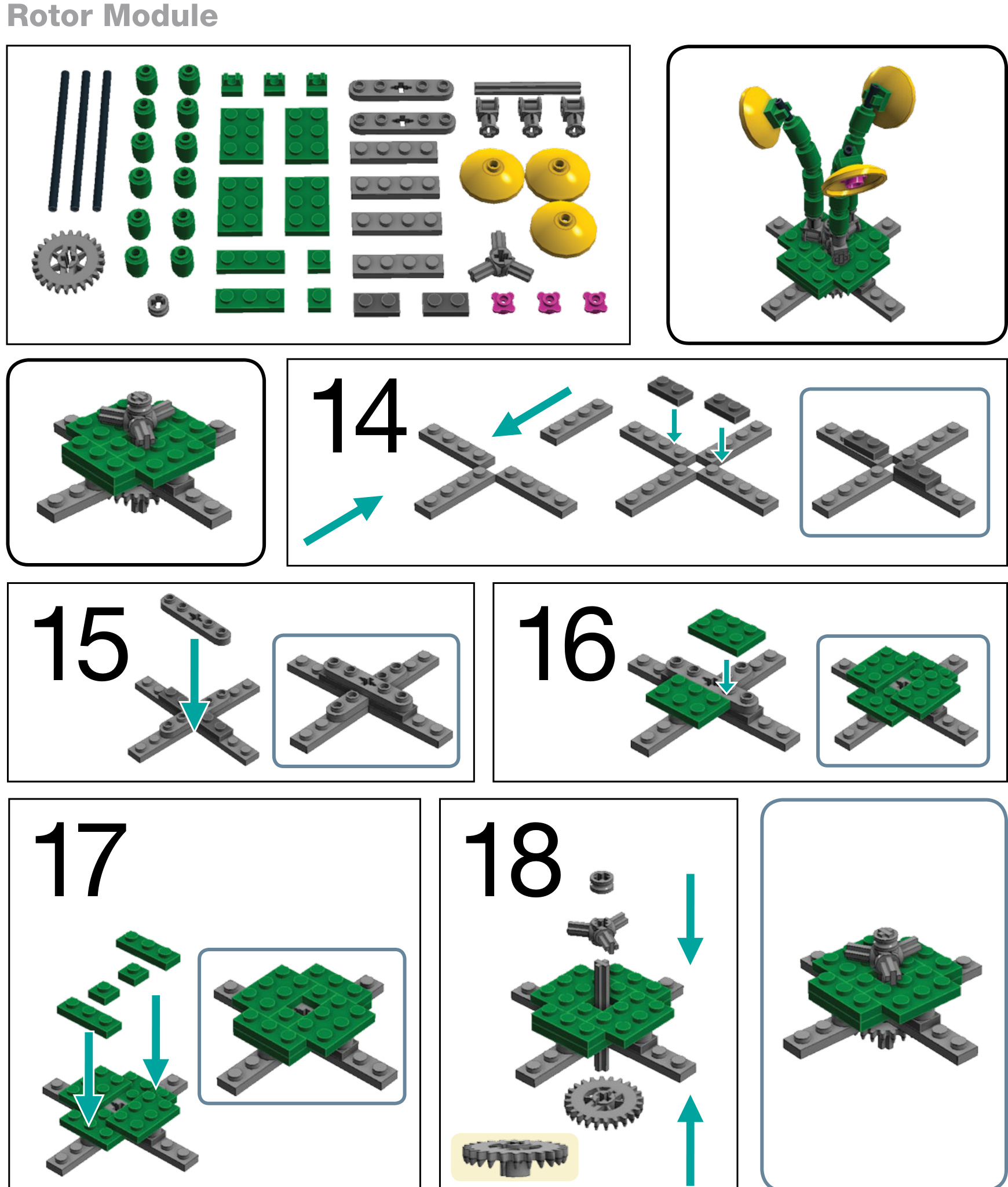 Rotor Module

14

15

16

17

18