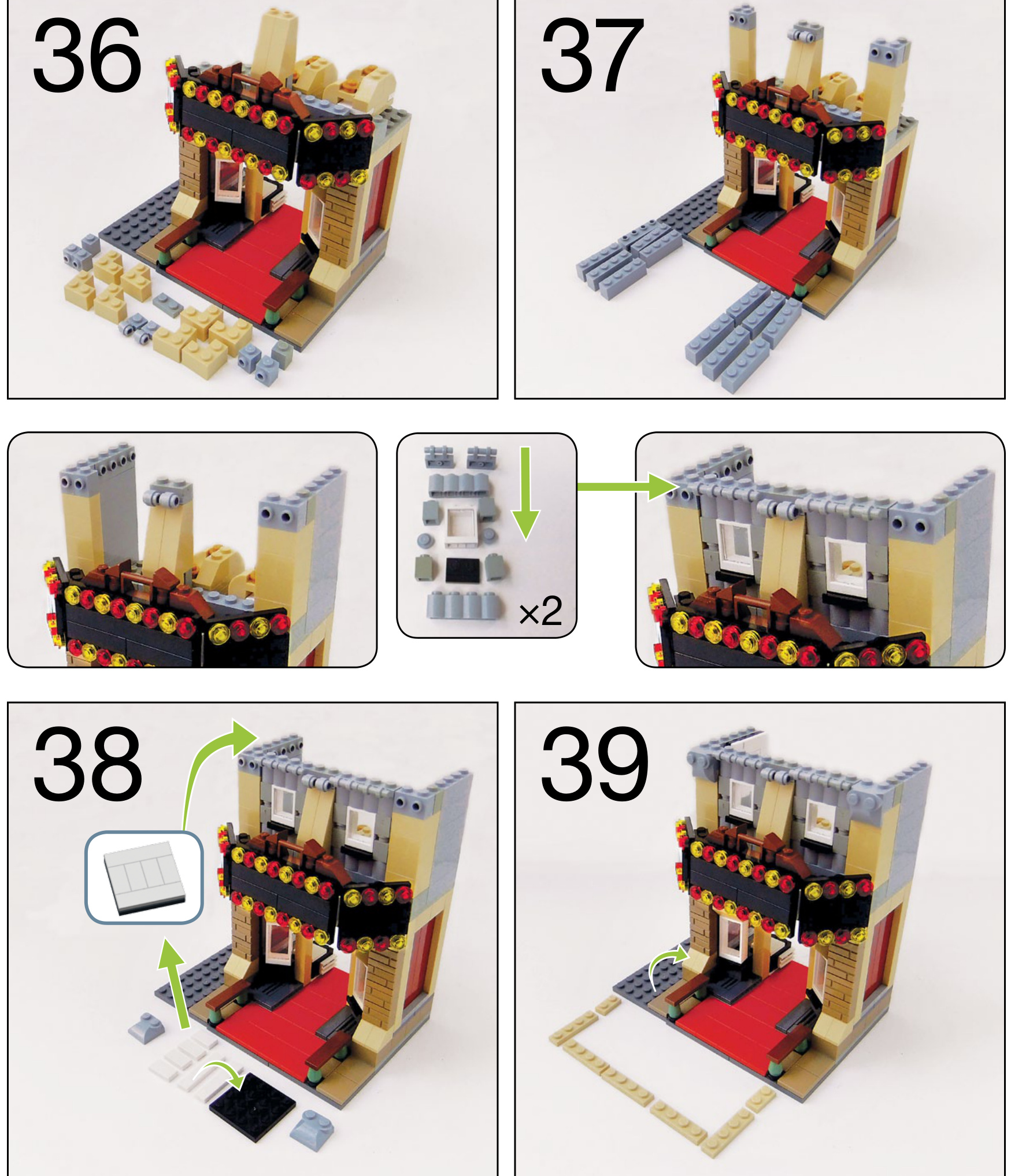 36

37

×2

38

39