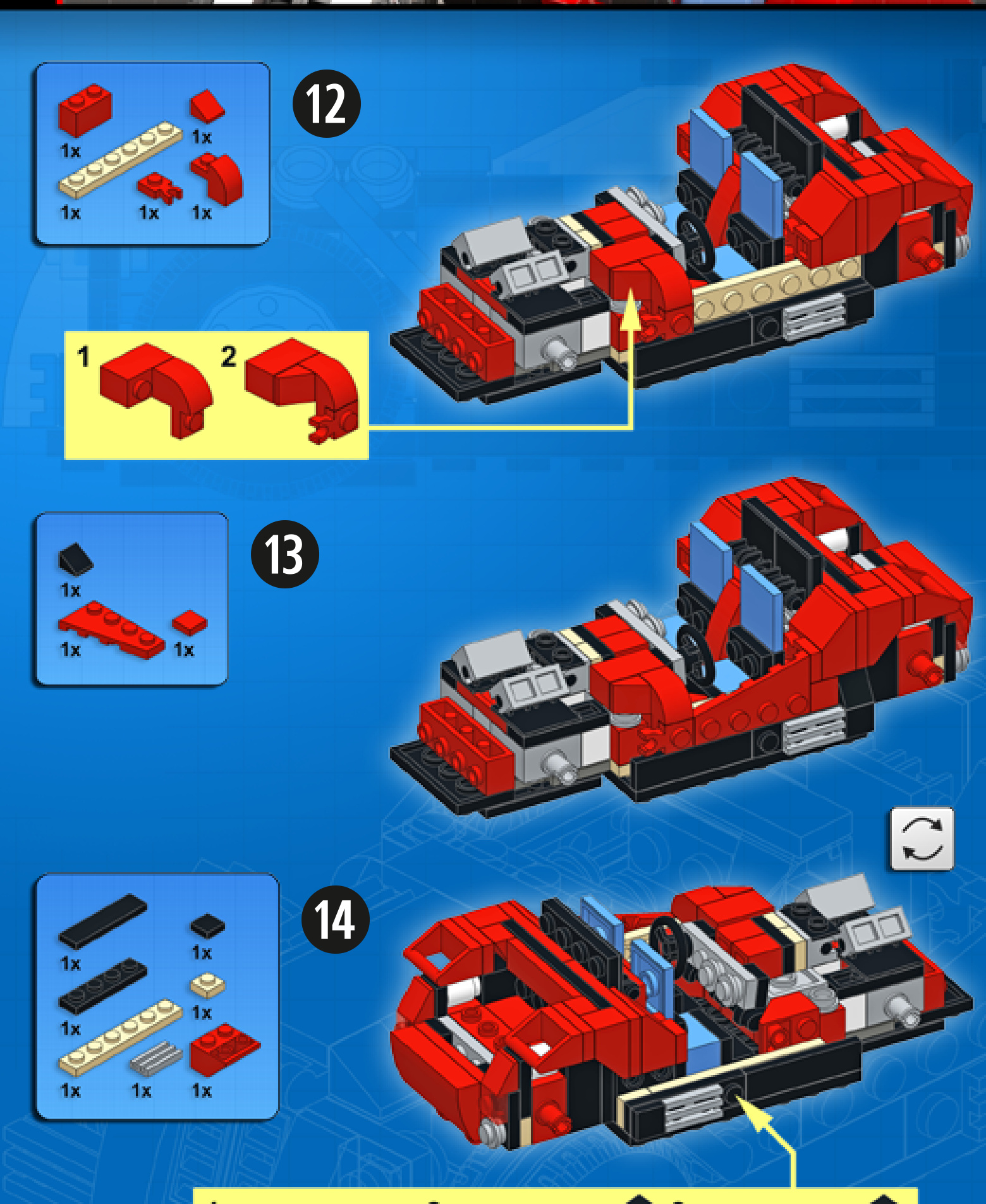 1x
1x
1x
1x
1x

12

1
2

1x
1x
1x

13

1x
1x
1x
1x
1x
1x
1x

14