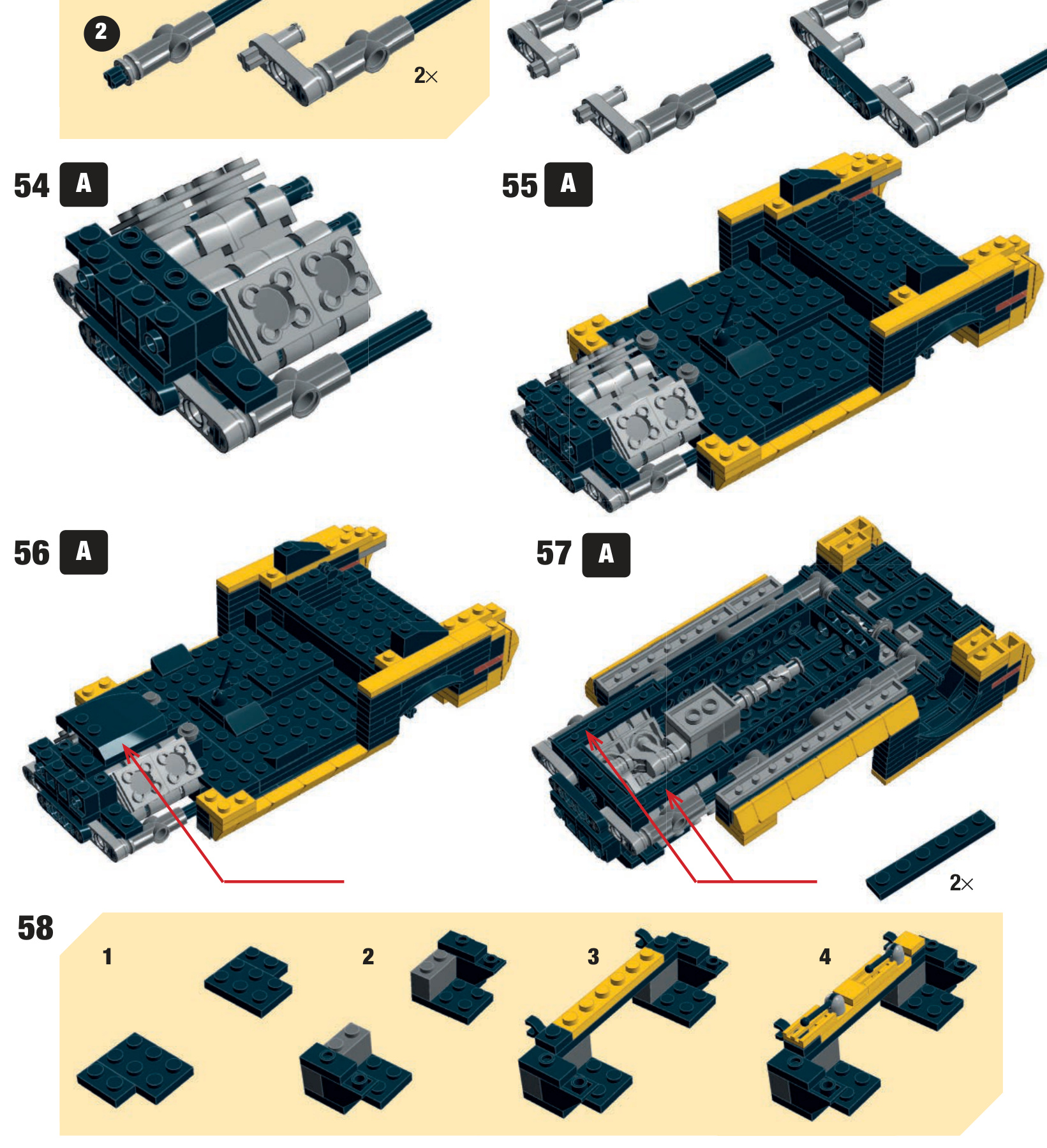 2

2×

54 A

55 A

56 A

57 A

2×

58

1

2

3

4