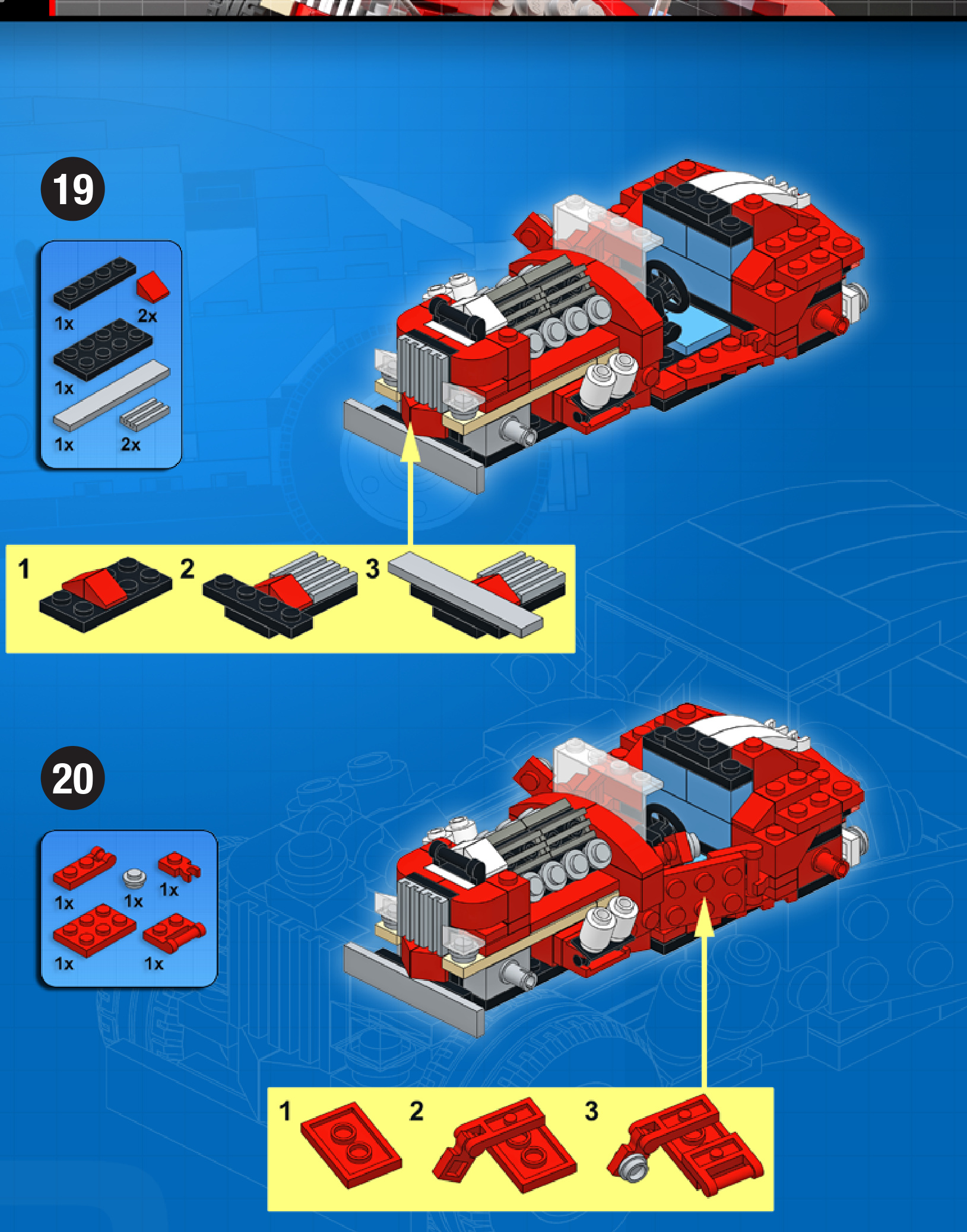 19

1x
2x
1x
1x
2x

1
2
3

20

1x
1x
1x
1x
1x

1
2
3