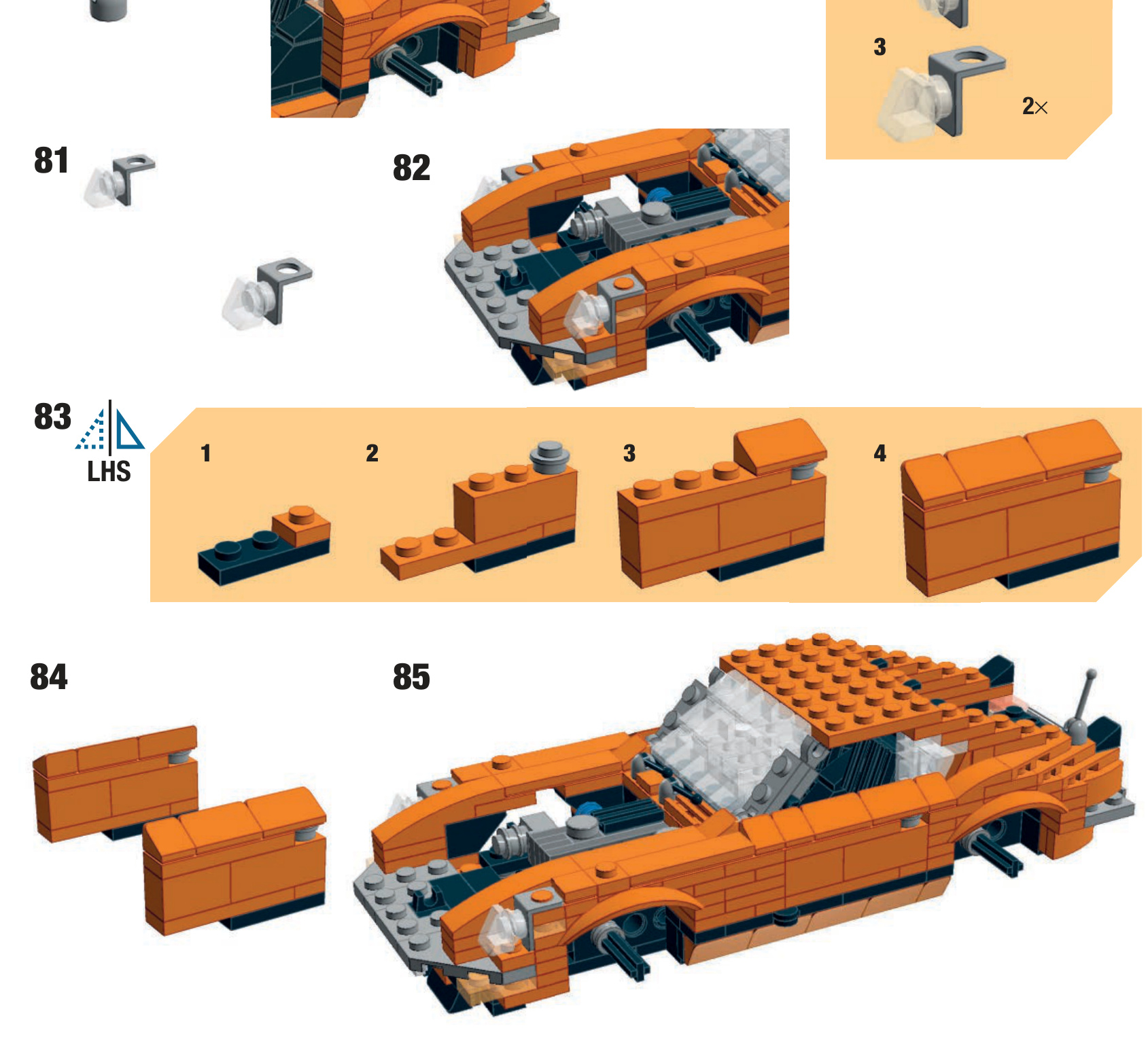 3

2×

81

82

83

LHS

1

2

3

4

84

85