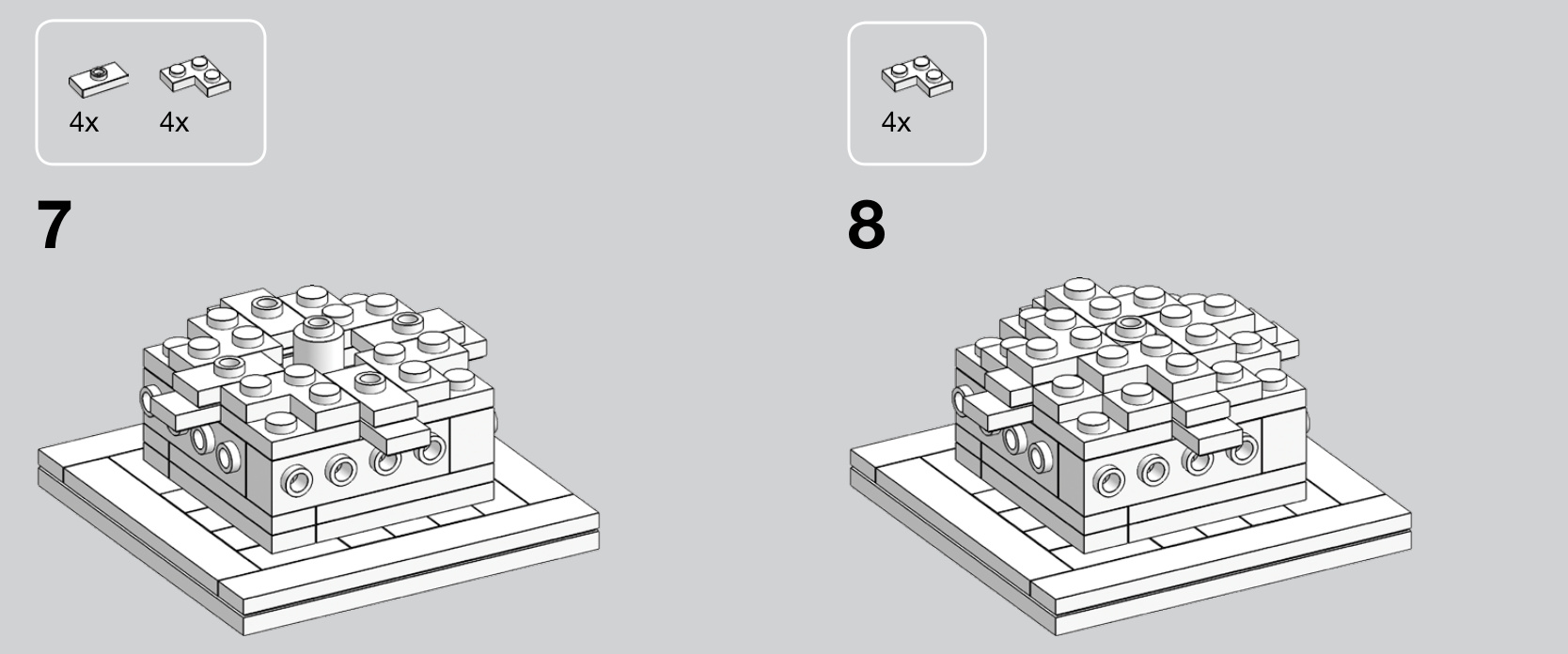 4x 4x

7

4x

8