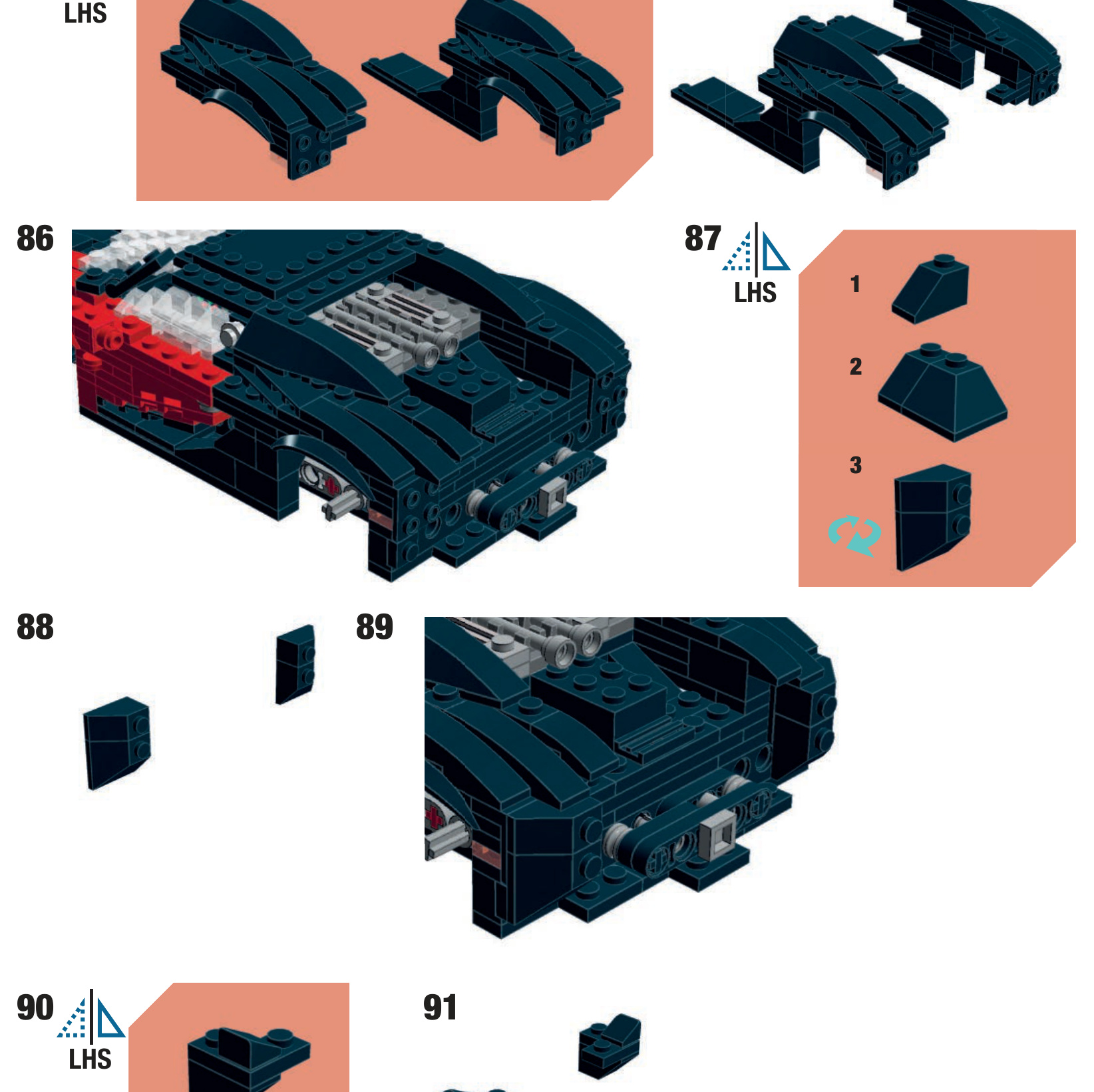 LHS

86

87

LHS

1

2

3

88

89

90

LHS

91