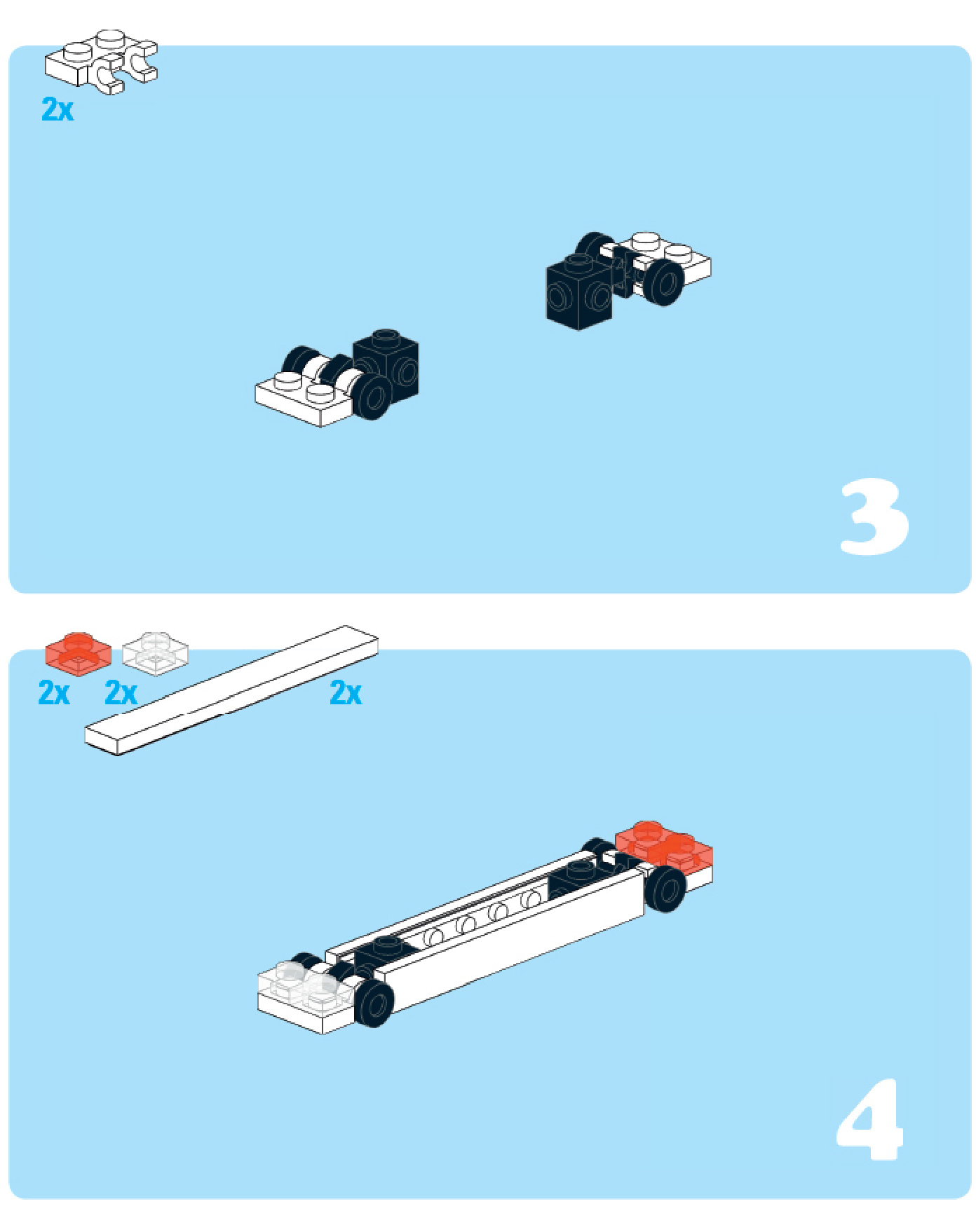 2x

3

2x 2x 2x

4