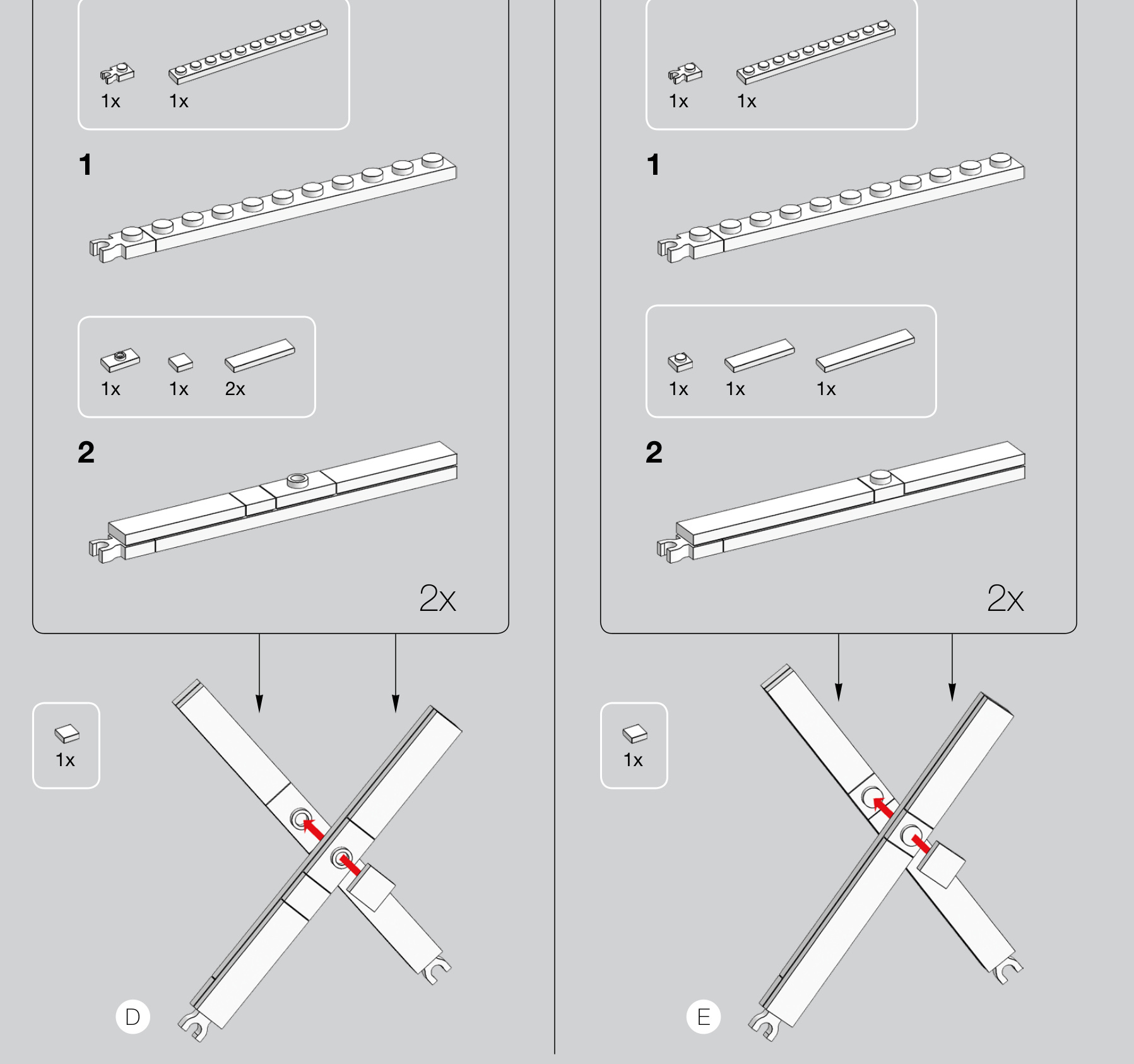 1x 1x

1

1x 1x 2x

2

2x

1x

D

1x 1x

1

1x 1x 1x

2

2x

1x

E